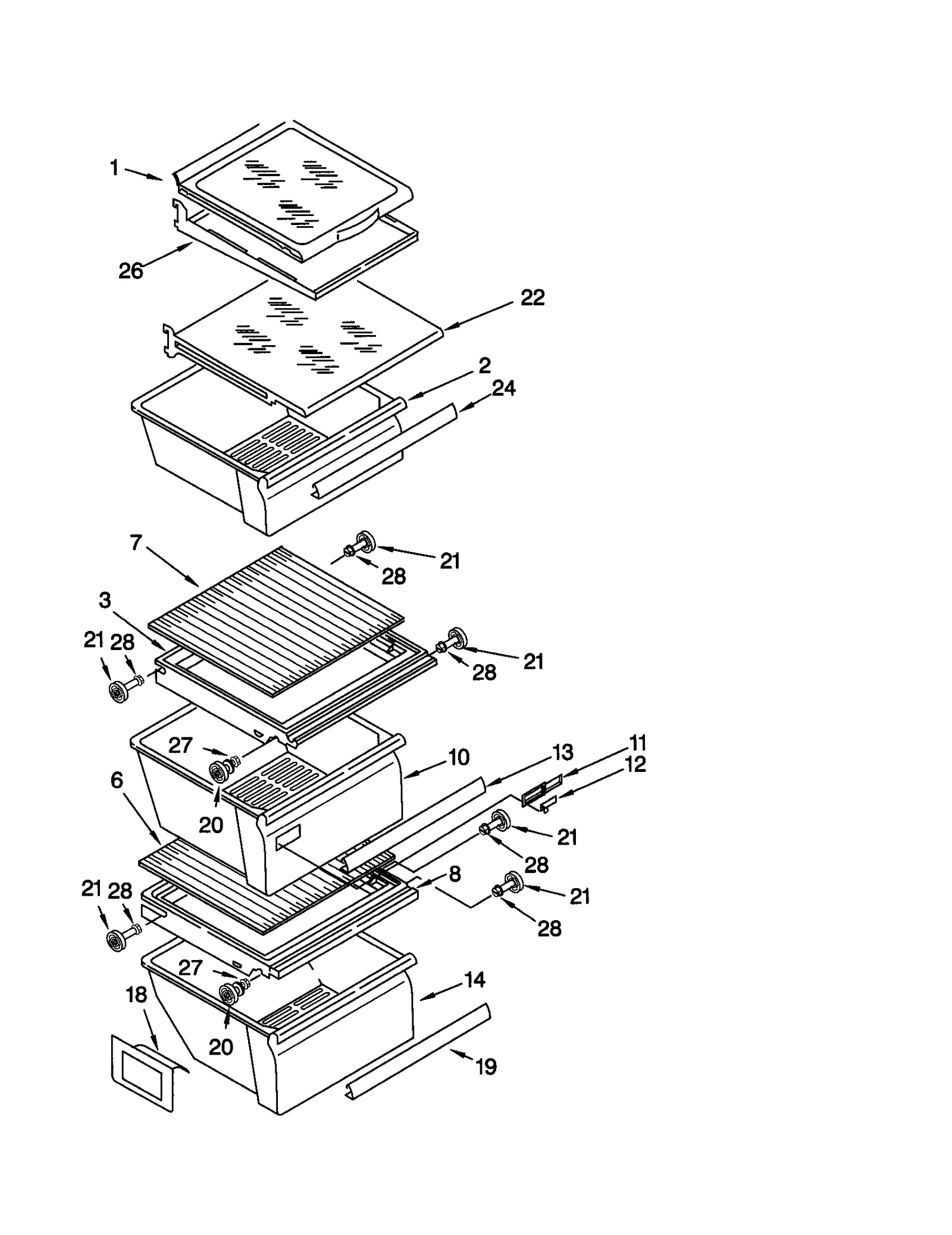 1
26
22
2
24
7
21
28
3
21
28
21
28
27
10
13
11
12
6
20
21
28
8
21
28
21
28
27
14
18
20
19