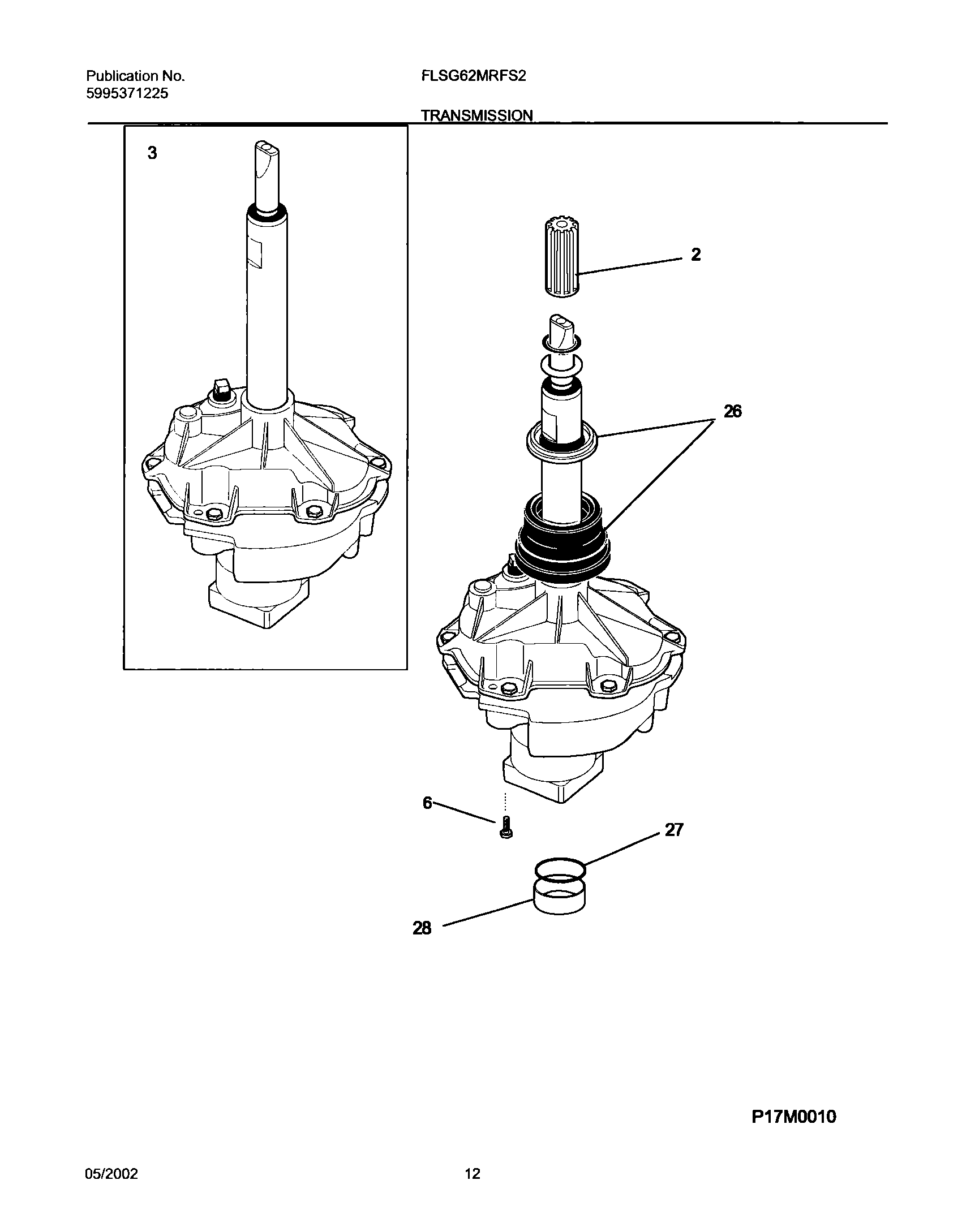 Publication No.
5995371225

FLSG62MRFS2

TRANSMISSION

3

2

26

6

27

28

P17M0010

05/2002

12