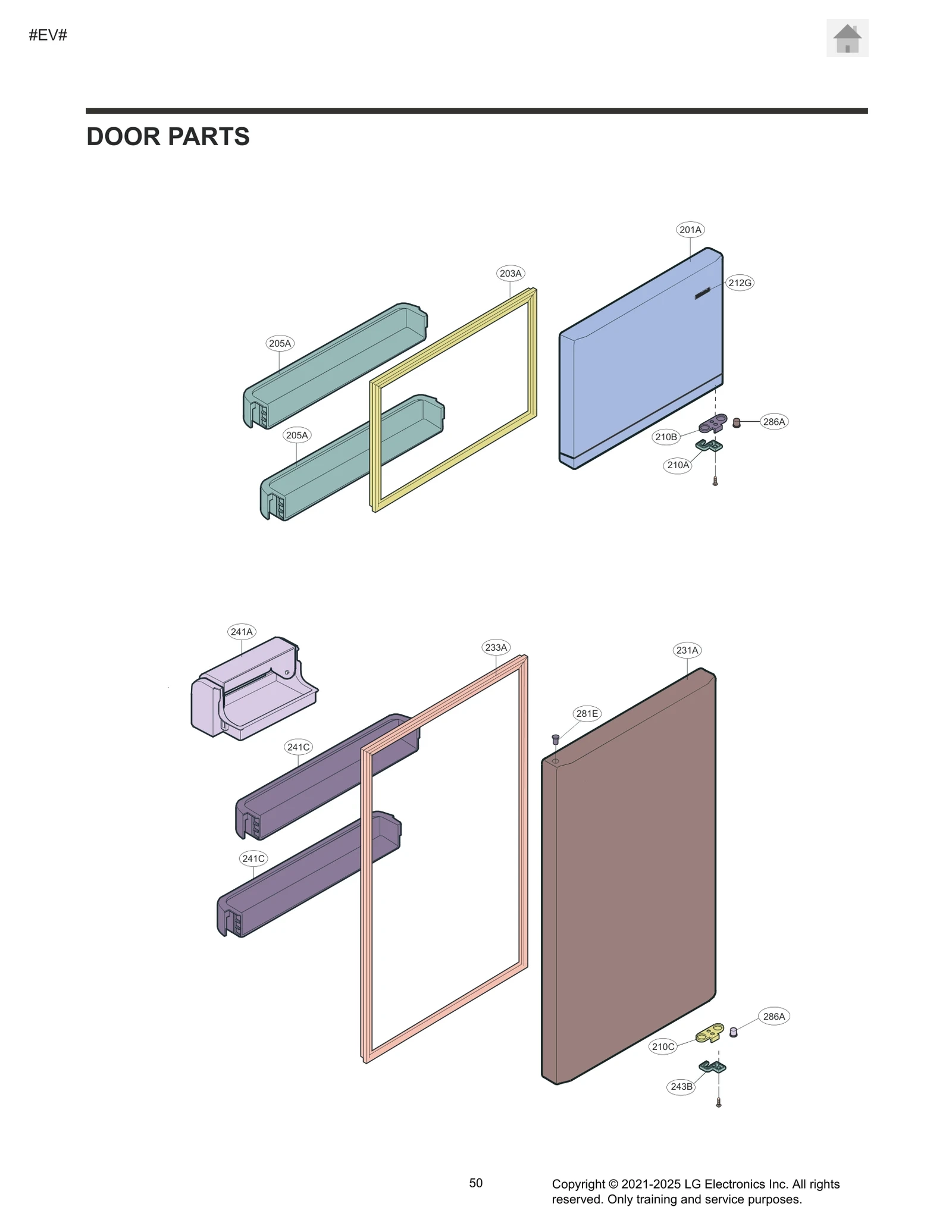 #EV#

DOOR PARTS

201A

203A

212G

205A

205A

286A

210B

210A

241A

233A

231A

281E

241C

241C

286A

210C

243B

50

Copyright © 2021-2025 LG Electronics Inc. All rights reserved. Only training and service purposes.