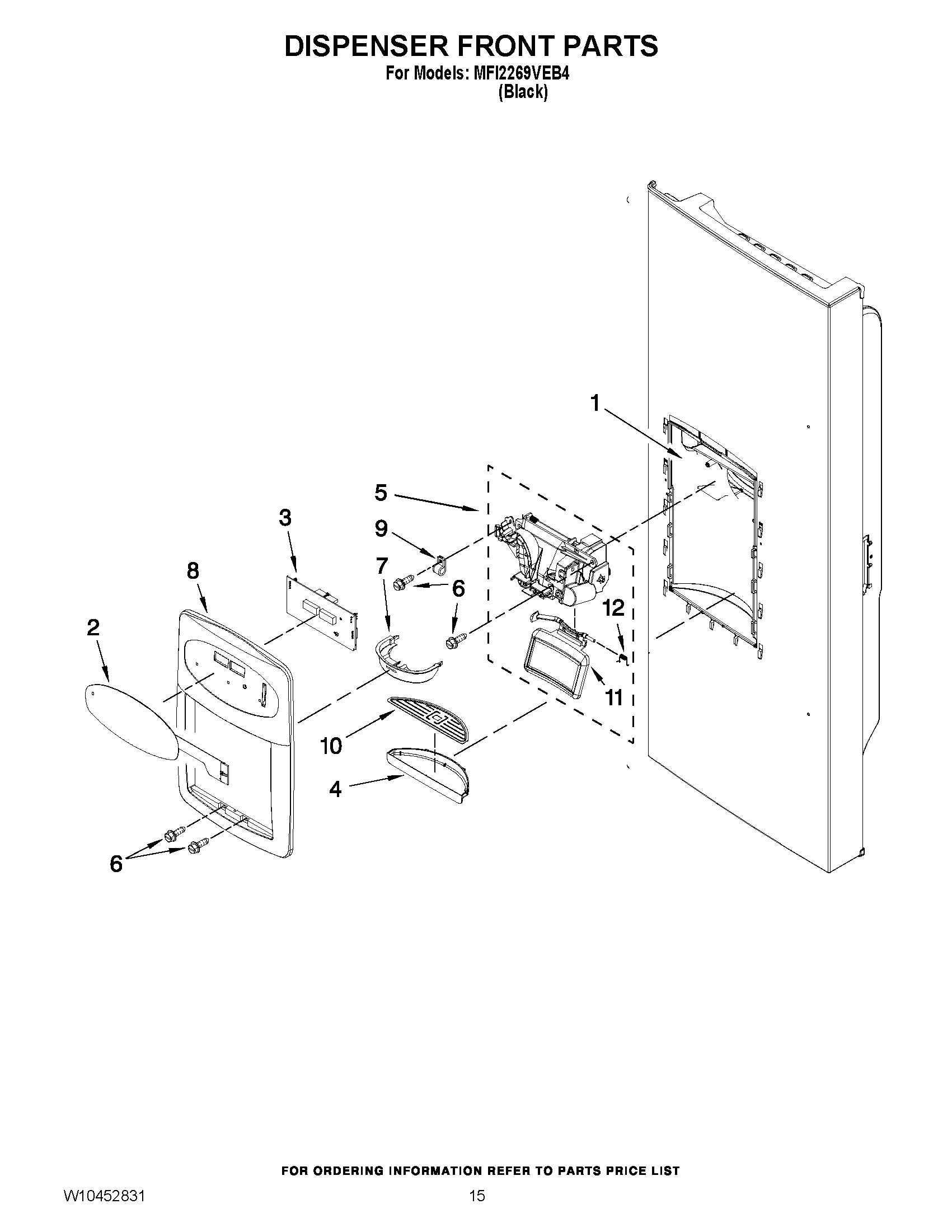 DISPENSER FRONT PARTS
For Models: MFI2269VEB4
(Black)

1
5
3
9
8
7
6
12
2
11
10
4
6

FOR ORDERING INFORMATION REFER TO PARTS PRICE LIST

W10452831

15