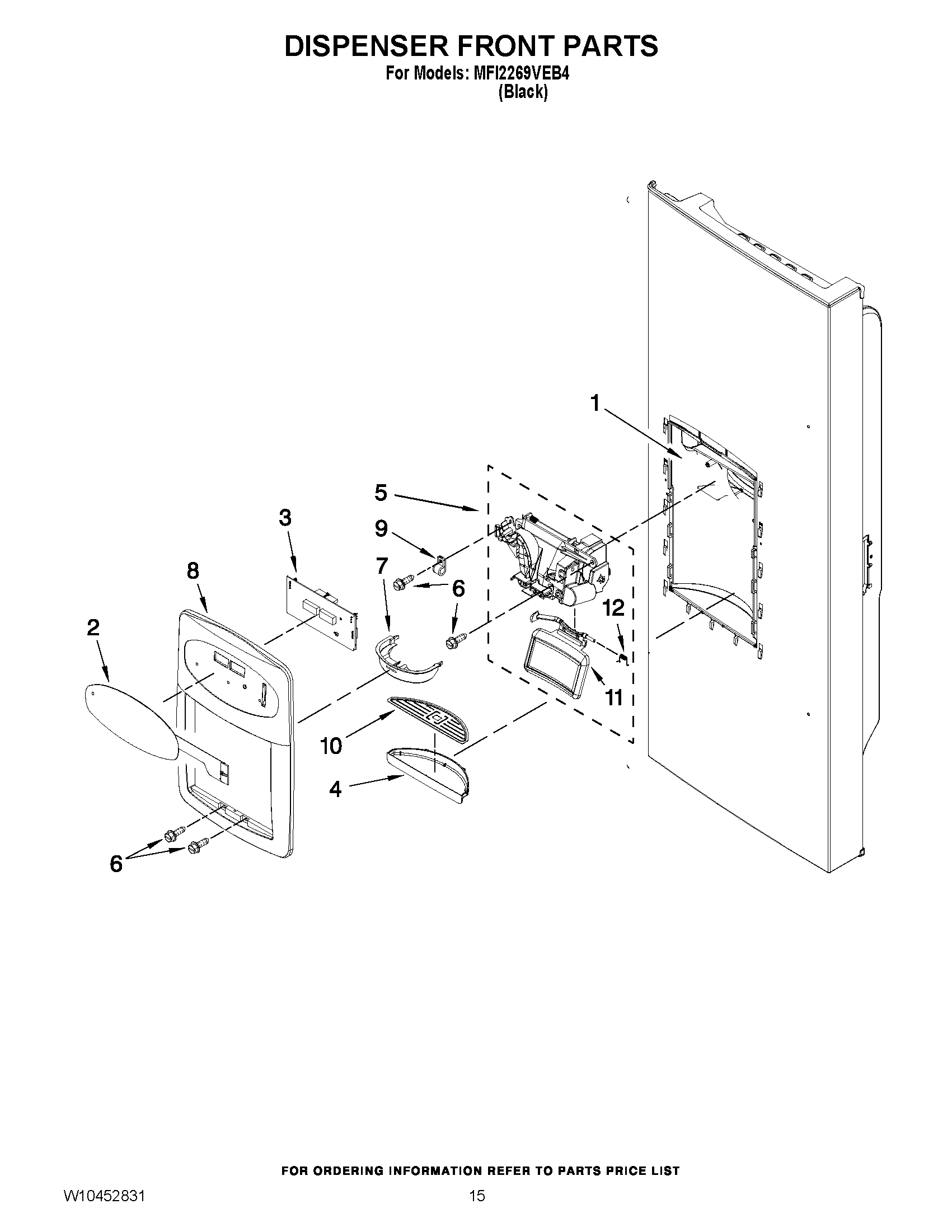 DISPENSER FRONT PARTS
For Models: MFI2269VEB4
(Black)

1
5
3
9
8
7
6
12
2
11
10
4
6

FOR ORDERING INFORMATION REFER TO PARTS PRICE LIST

W10452831

15