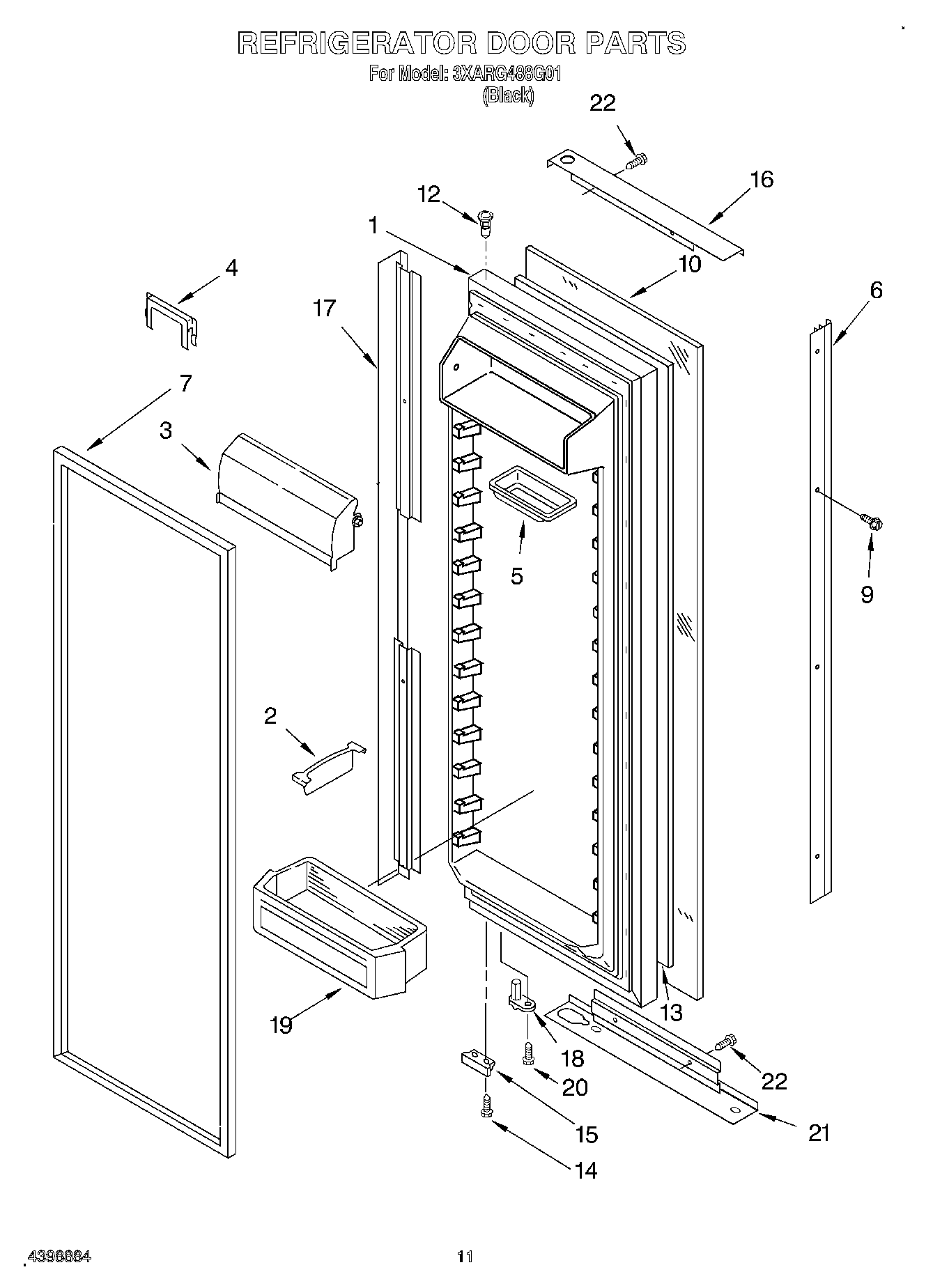 REFRIGERATOR DOOR PARTS
For Model: 3XARG488G01
(Black)

22
16
12
1
10
4
17
6
7
3
5
9
2
19
13
18
20
22
15
21
14

4398884
11