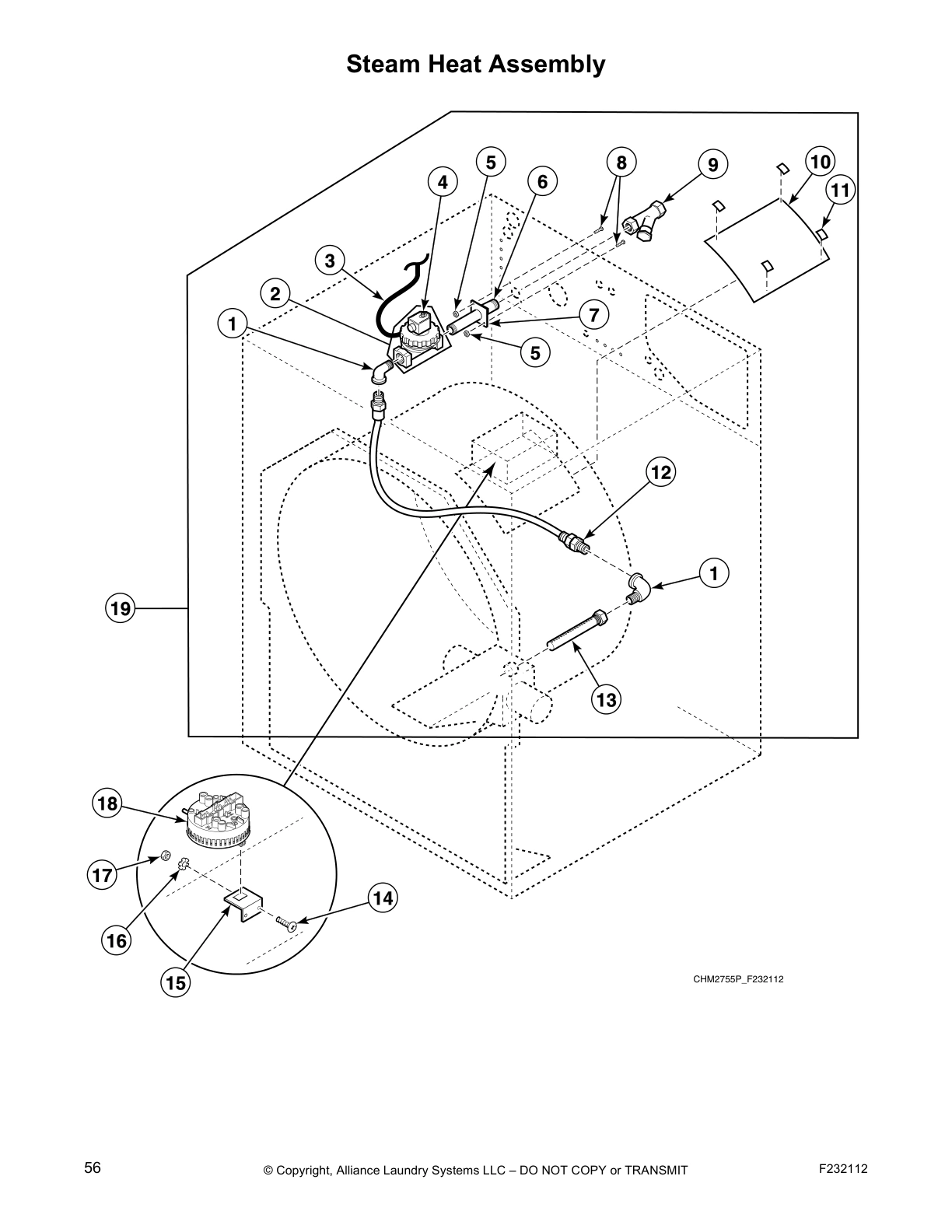 Steam Heat Assembly

5 8 9 10
4 6 11
3
2
1 7
5

12

1
19

13

18

17 14

16

15

CHM2755P_F232112

56 © Copyright, Alliance Laundry Systems LLC – DO NOT COPY or TRANSMIT F232112