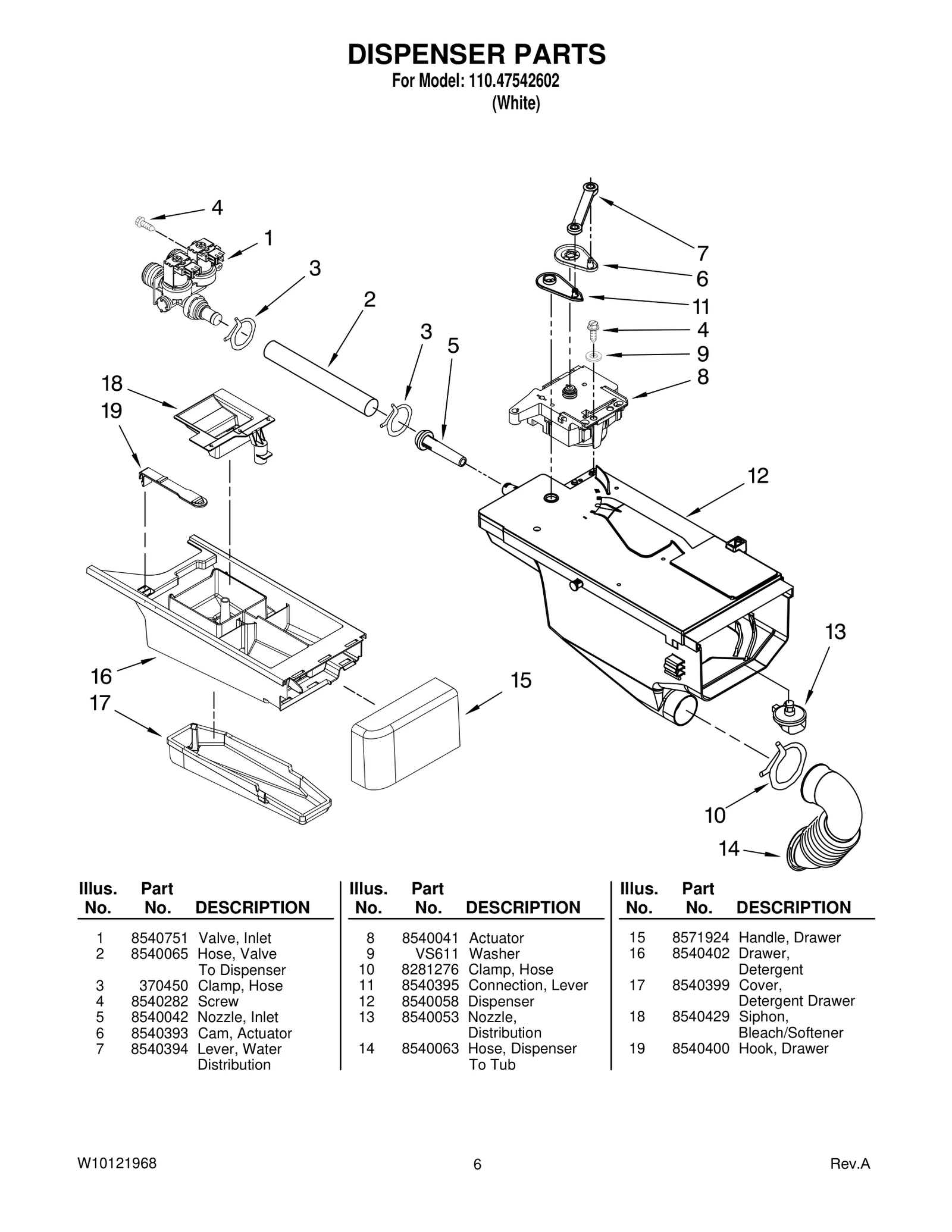 DISPENSER PARTS
For Model: 110.47542602
(White)

4
1
3
2
3
5
18
19
7
6
11
4
9
8
12
13
16
17
15
10
14

| Illus. No. | Part No. | DESCRIPTION |
|---|---|---|
| 1 | 8540751 | Valve, Inlet |
| 2 | 8540065 | Hose, Valve To Dispenser |
| 3 | 370450 | Clamp, Hose |
| 4 | 8540282 | Screw |
| 5 | 8540042 | Nozzle, Inlet |
| 6 | 8540393 | Cam, Actuator |
| 7 | 8540394 | Lever, Water Distribution |

| Illus. No. | Part No. | DESCRIPTION |
|---|---|---|
| 8 | 8540041 | Actuator |
| 9 | VS611 | Washer |
| 10 | 8281276 | Clamp, Hose |
| 11 | 8540395 | Connection, Lever |
| 12 | 8540058 | Dispenser |
| 13 | 8540053 | Nozzle, Distribution |
| 14 | 8540063 | Hose, Dispenser To Tub |

| Illus. No. | Part No. | DESCRIPTION |
|---|---|---|
| 15 | 8571924 | Handle, Drawer |
| 16 | 8540402 | Drawer, Detergent |
| 17 | 8540399 | Cover, Detergent Drawer |
| 18 | 8540429 | Siphon, Bleach/Softener |
| 19 | 8540400 | Hook, Drawer |

W10121968
6
Rev.A