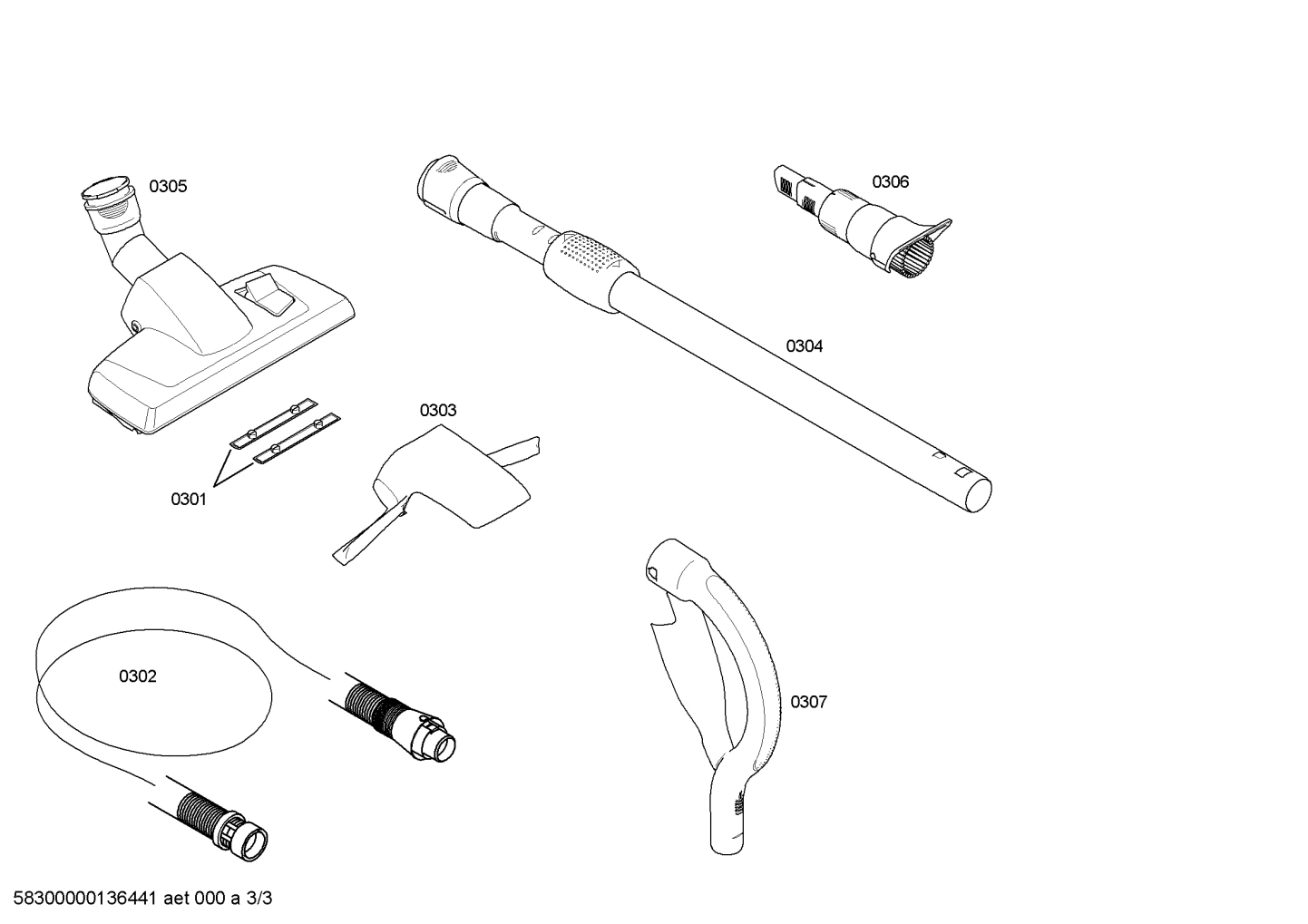 0305

0306

0304

0303

0301

0302

0307

58300000136441 aet 000 a 3/3