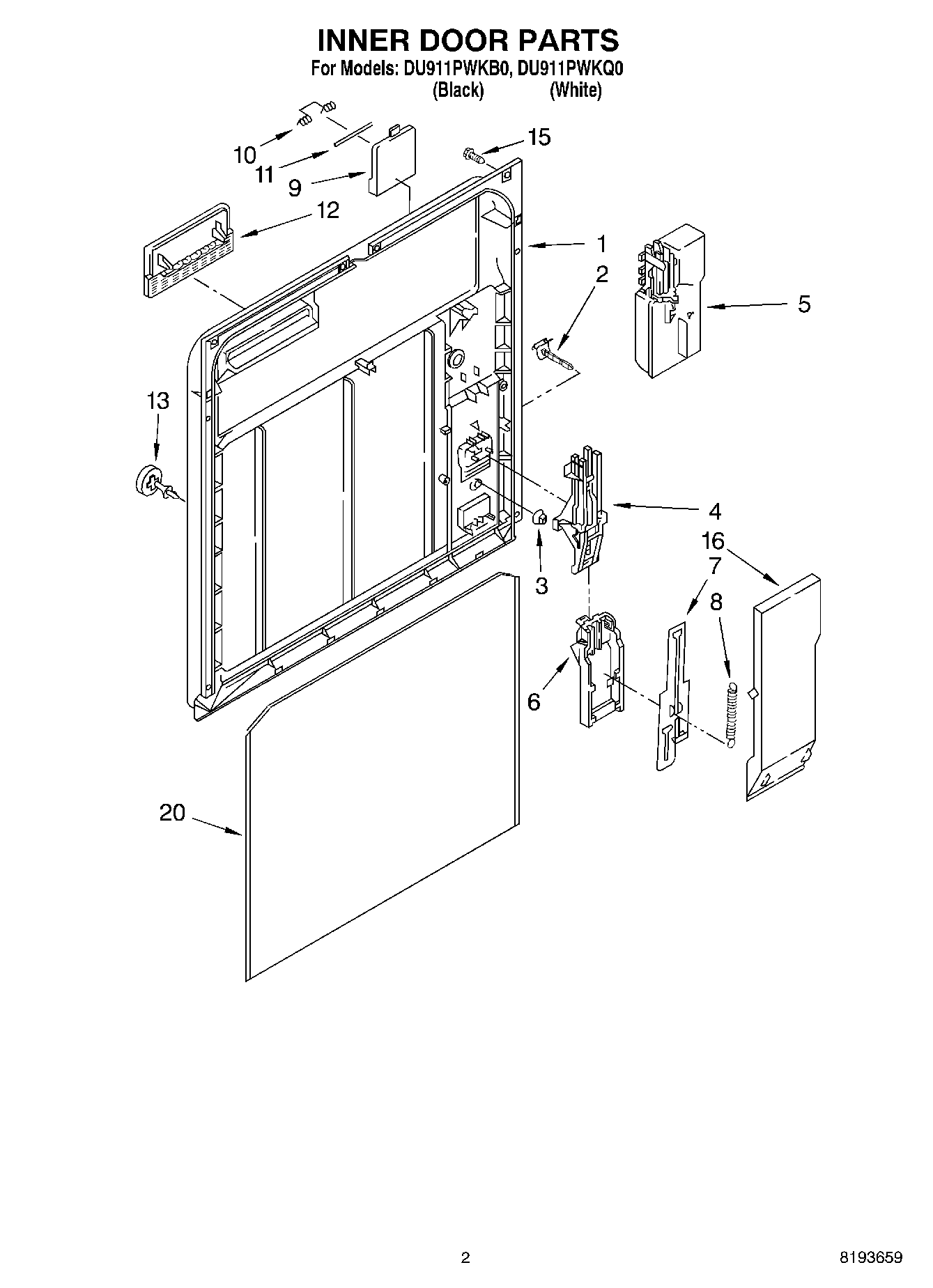 INNER DOOR PARTS
For Models: DU911PWKB0, DU911PWKQ0
(Black) (White)

10
11
9
15
12
1
2
5
13
4
3
16
7
8
6
20

2

8193659