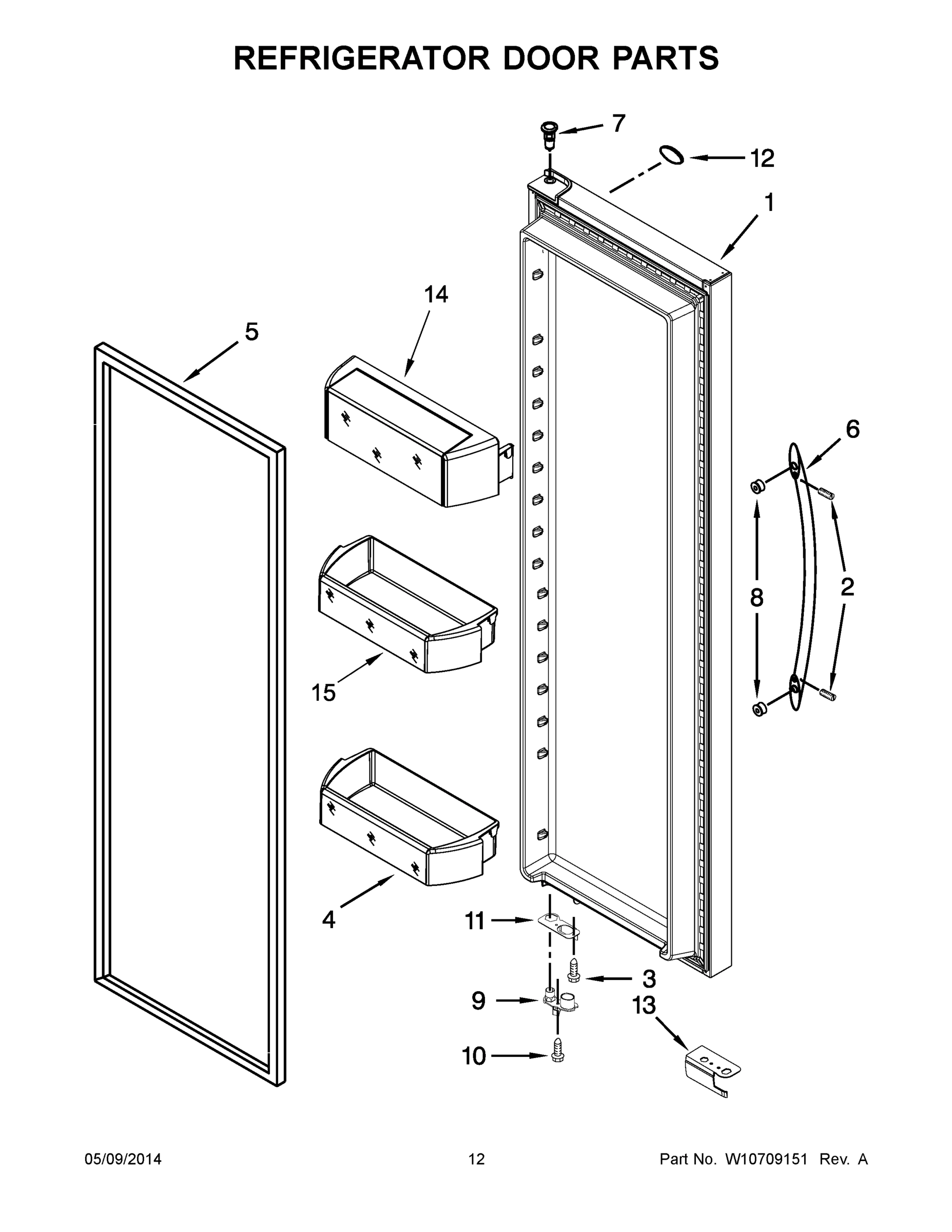 REFRIGERATOR DOOR PARTS

7
12
1
14
5
6
8
2
15
4
11
3
9
13
10

05/09/2014
12
Part No. W10709151 Rev. A