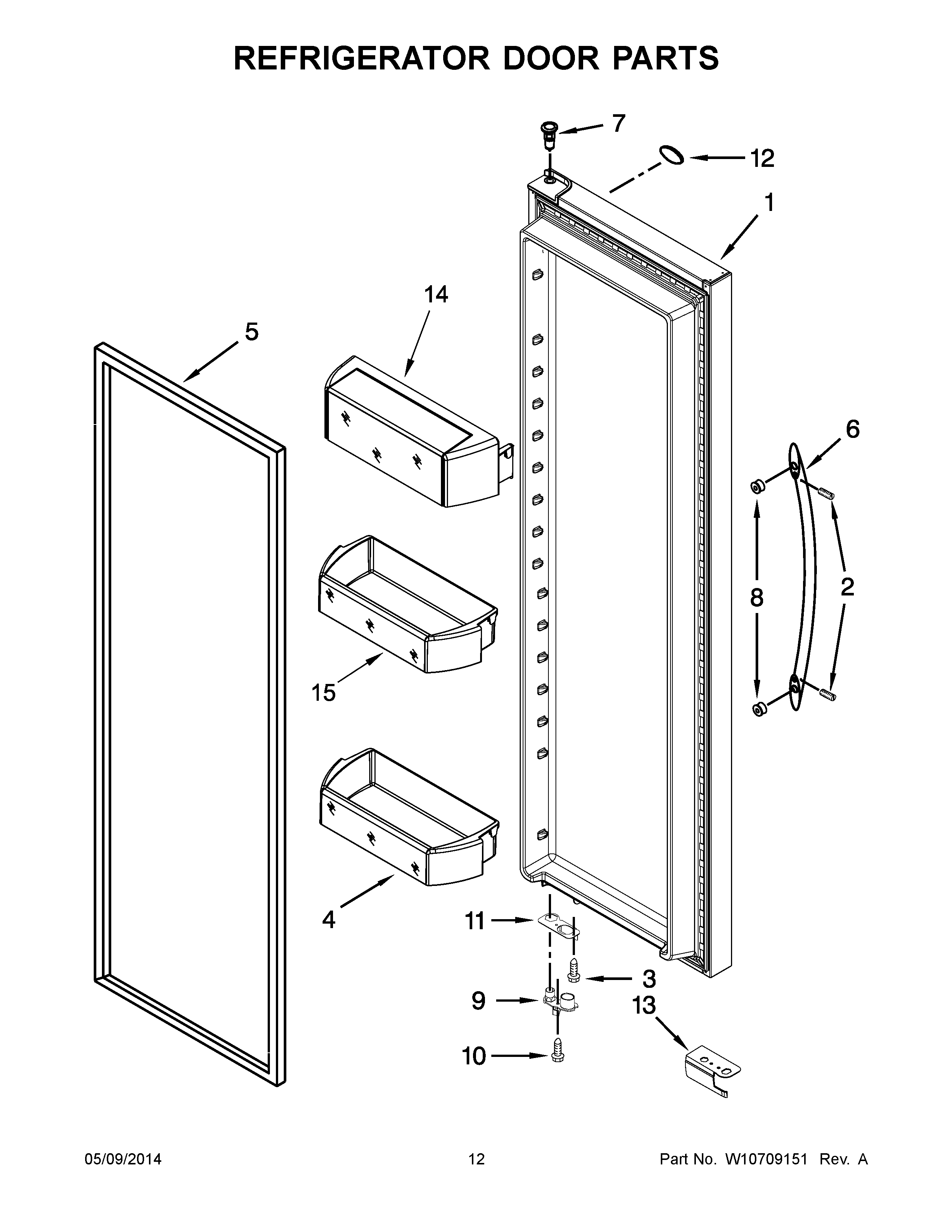 REFRIGERATOR DOOR PARTS

7
12
1
14
5
6
8
2
15
4
11
3
9
13
10

05/09/2014
12
Part No. W10709151 Rev. A