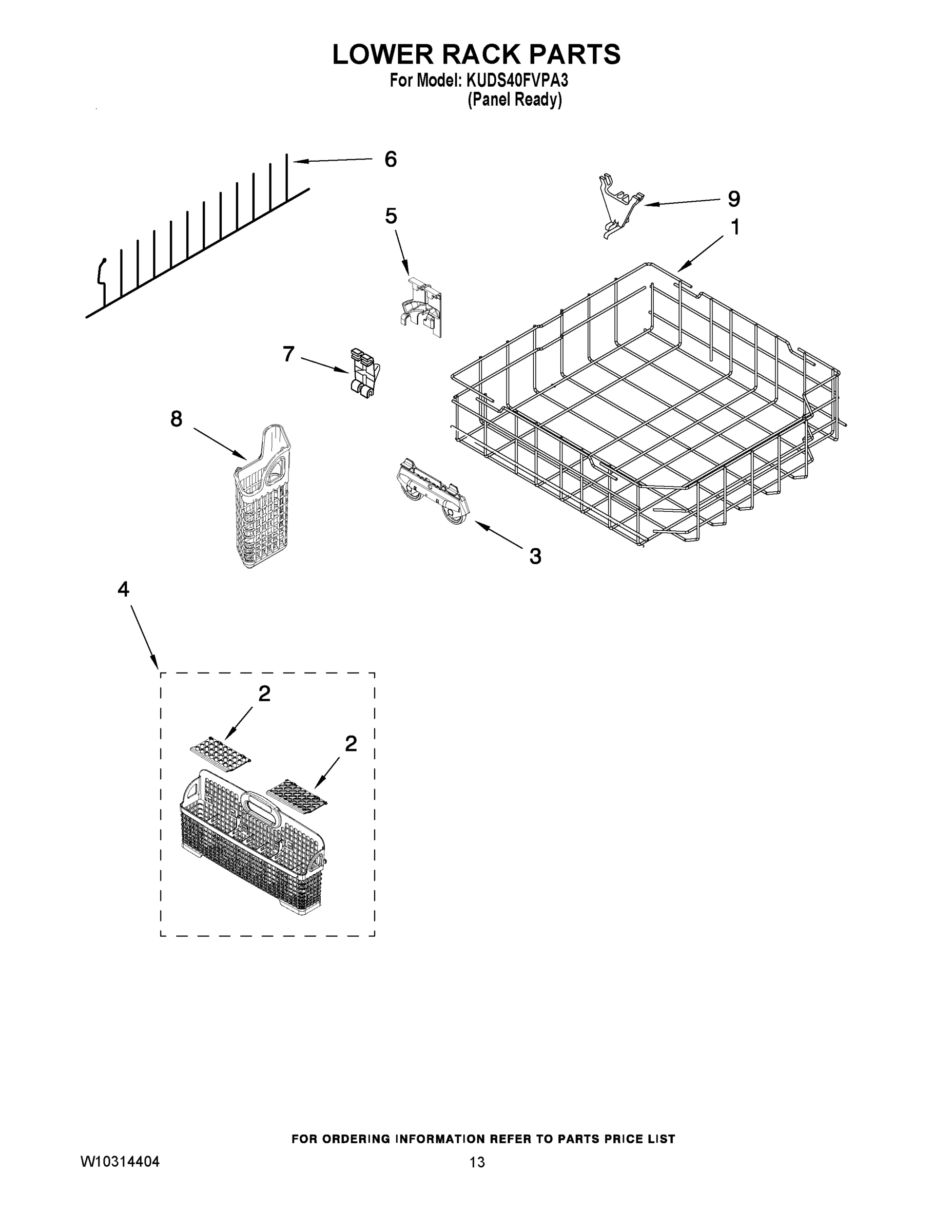 LOWER RACK PARTS
For Model: KUDS40FVPA3
(Panel Ready)

6
9
5
1
7
8
3
4
2
2

FOR ORDERING INFORMATION REFER TO PARTS PRICE LIST
W10314404
13