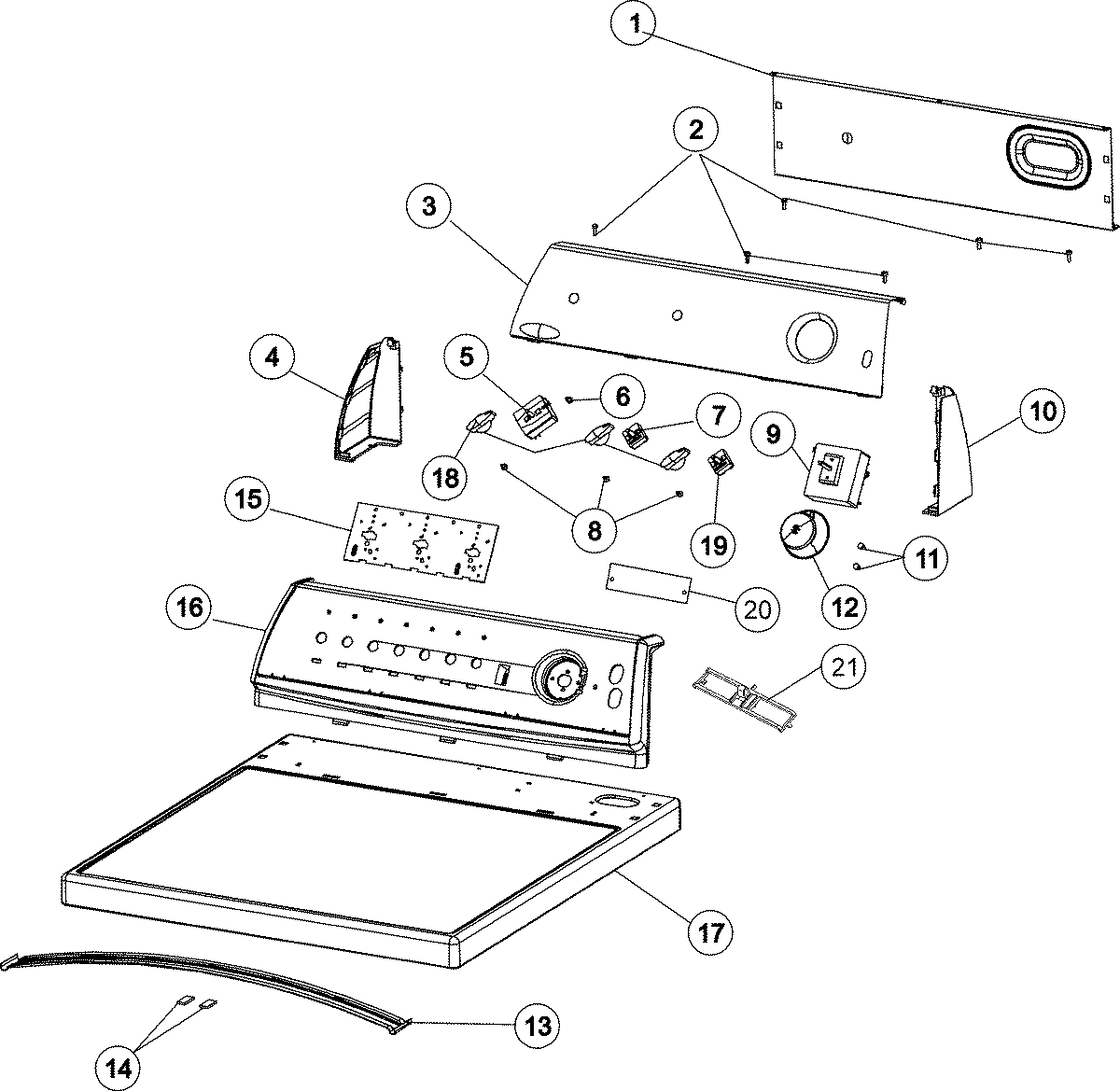 1
2
3
4
5
6
7
9
10
18
8
19
15
11
12
20
16
21
17
13
14