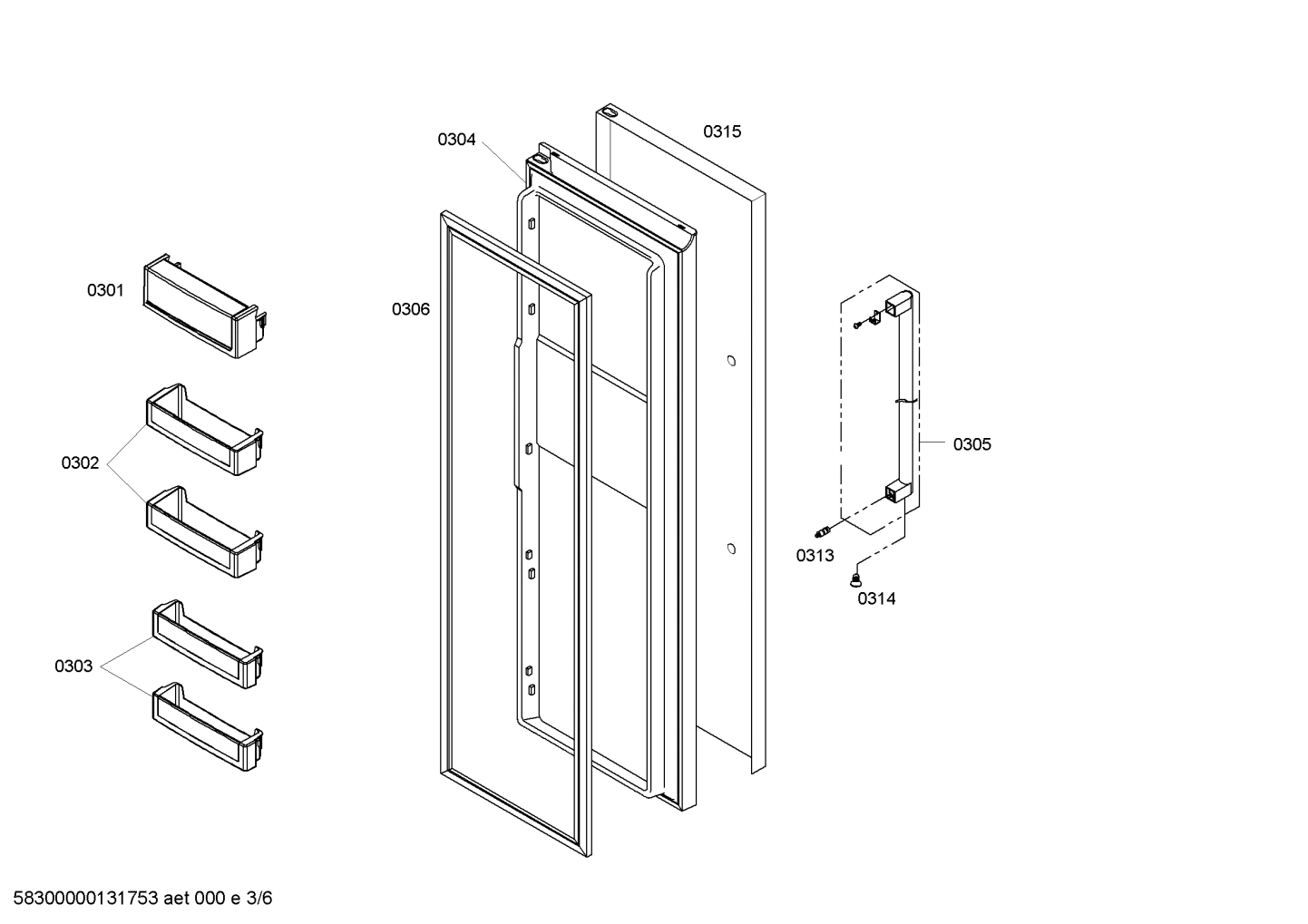 0304

0315

0301

0306

0302

0305

0313

0314

0303

58300000131753 aet 000 e 3/6