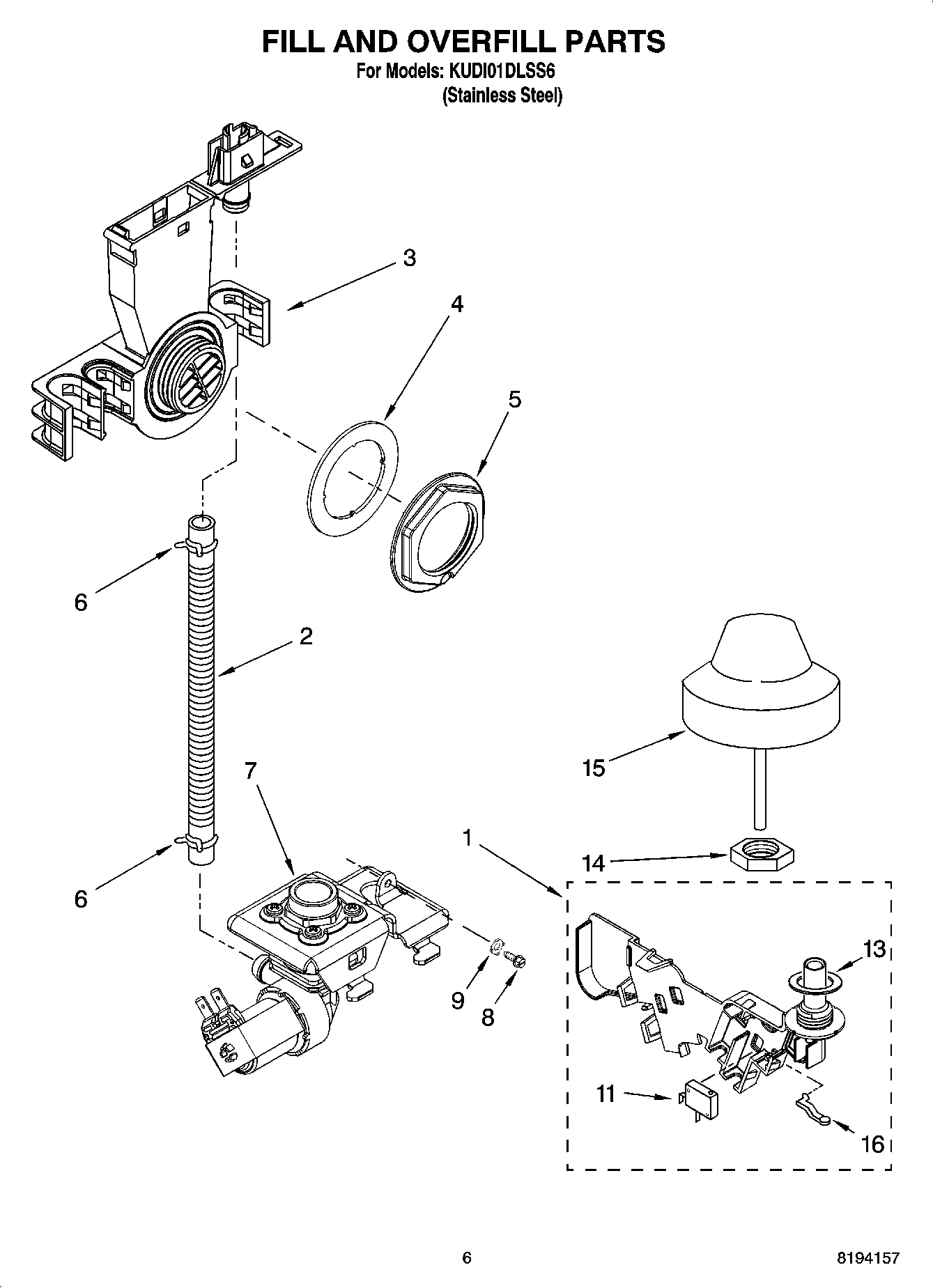 FILL AND OVERFILL PARTS
For Models: KUDI01DLSS6
(Stainless Steel)

3
4
5
6
2
15
7
1
14
6
13
9
8
11
16

6
8194157