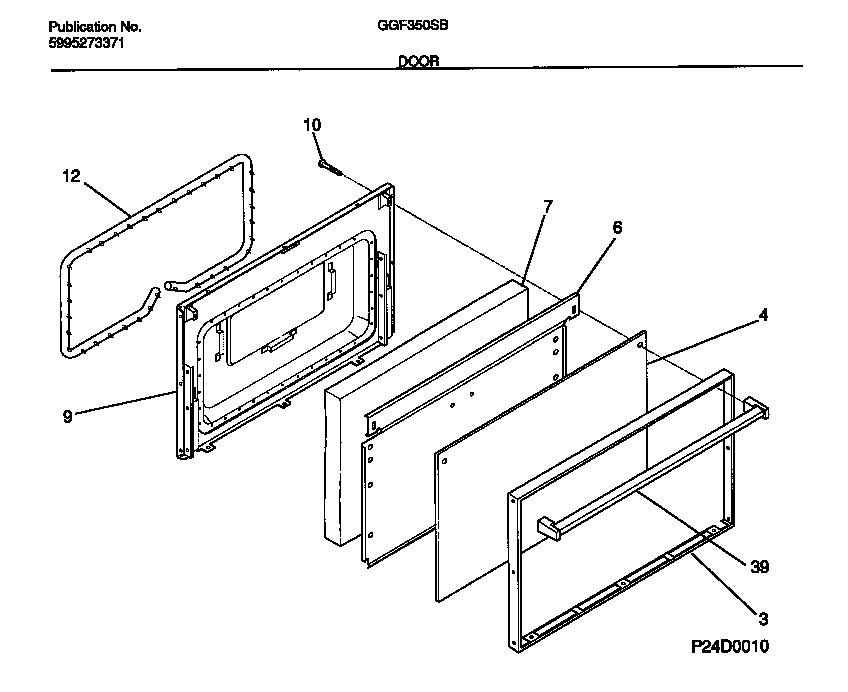 Publication No.
5995273371

GGF350SB

DOOR

10
12
7
6
4
9
39
3
P24D0010