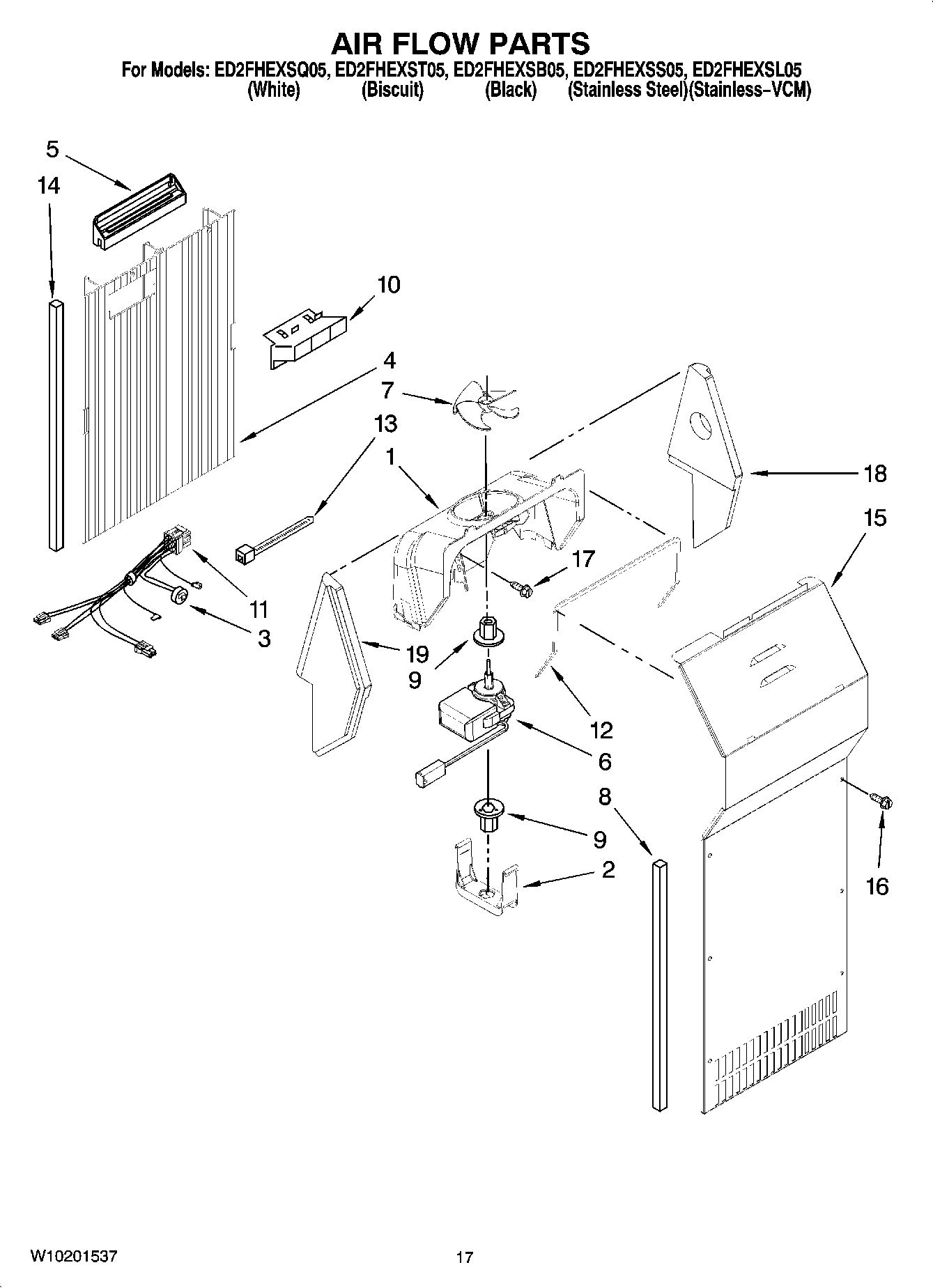 AIR FLOW PARTS

For Models: ED2FHEXSQ05, ED2FHEXST05, ED2FHEXSB05, ED2FHEXSS05, ED2FHEXSL05
(White) (Biscuit) (Black) (Stainless Steel)(Stainless–VCM)

5
14
10
4
7
13
1
18
15
17
11
3
19
9
12
6
8
9
2
16

W10201537
17