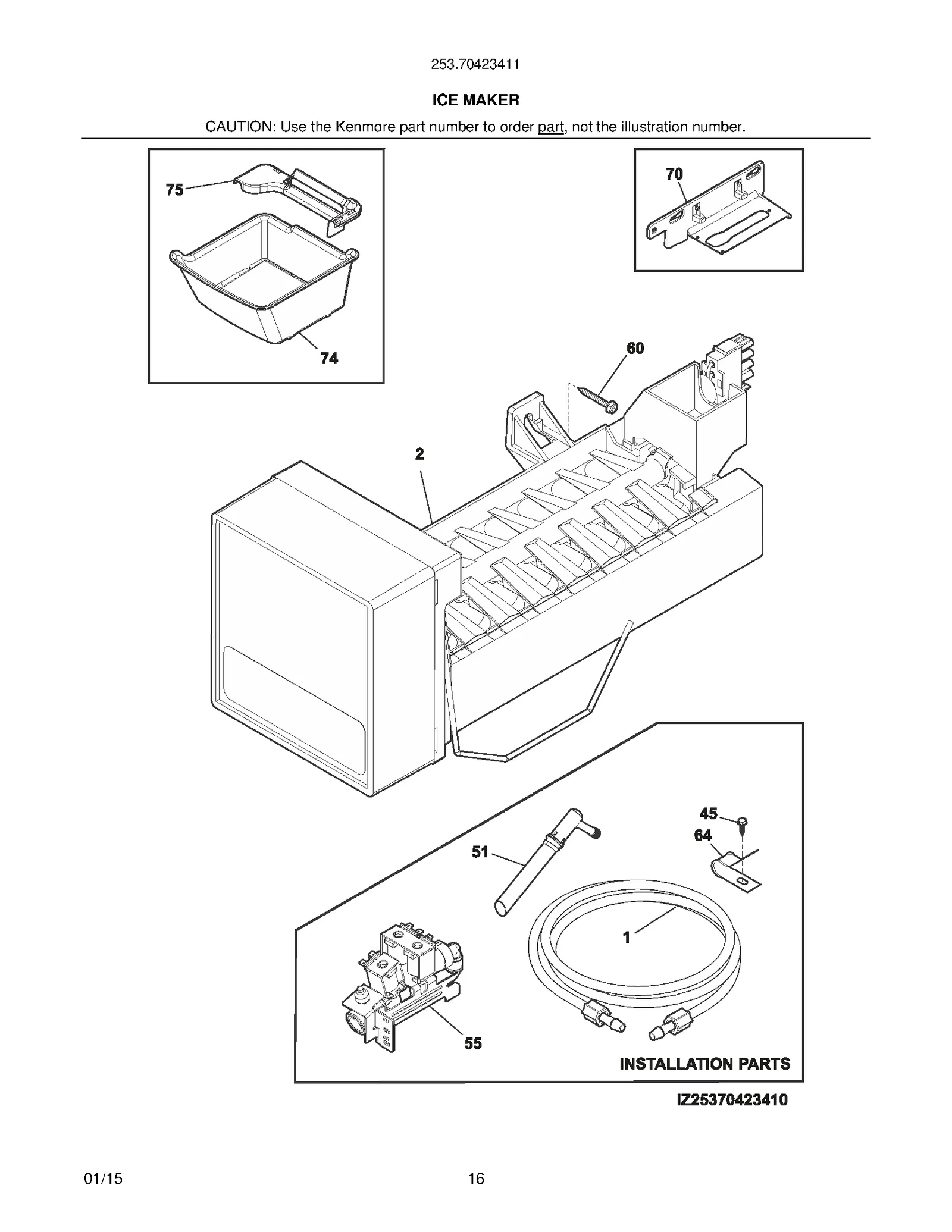 253.70423411

ICE MAKER

CAUTION: Use the Kenmore part number to order part, not the illustration number.

75

74

70

60

2

45

64

51

1

55

INSTALLATION PARTS

IZ25370423410

01/15

16