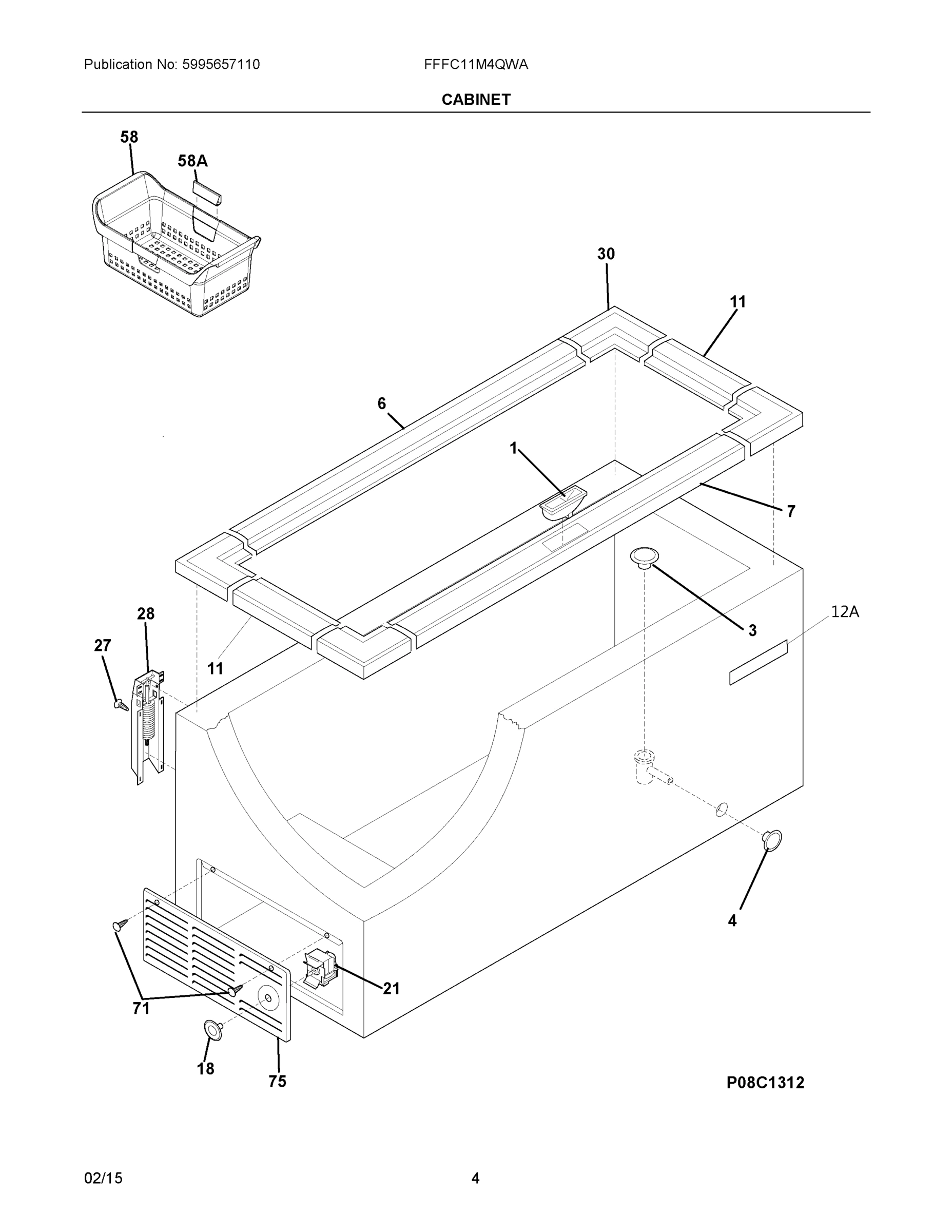 Publication No: 5995657110

FFFC11M4QWA

CABINET

58

58A

30

11

6

1

7

3

12A

28

27

11

4

21

71

18

75

P08C1312

02/15

4