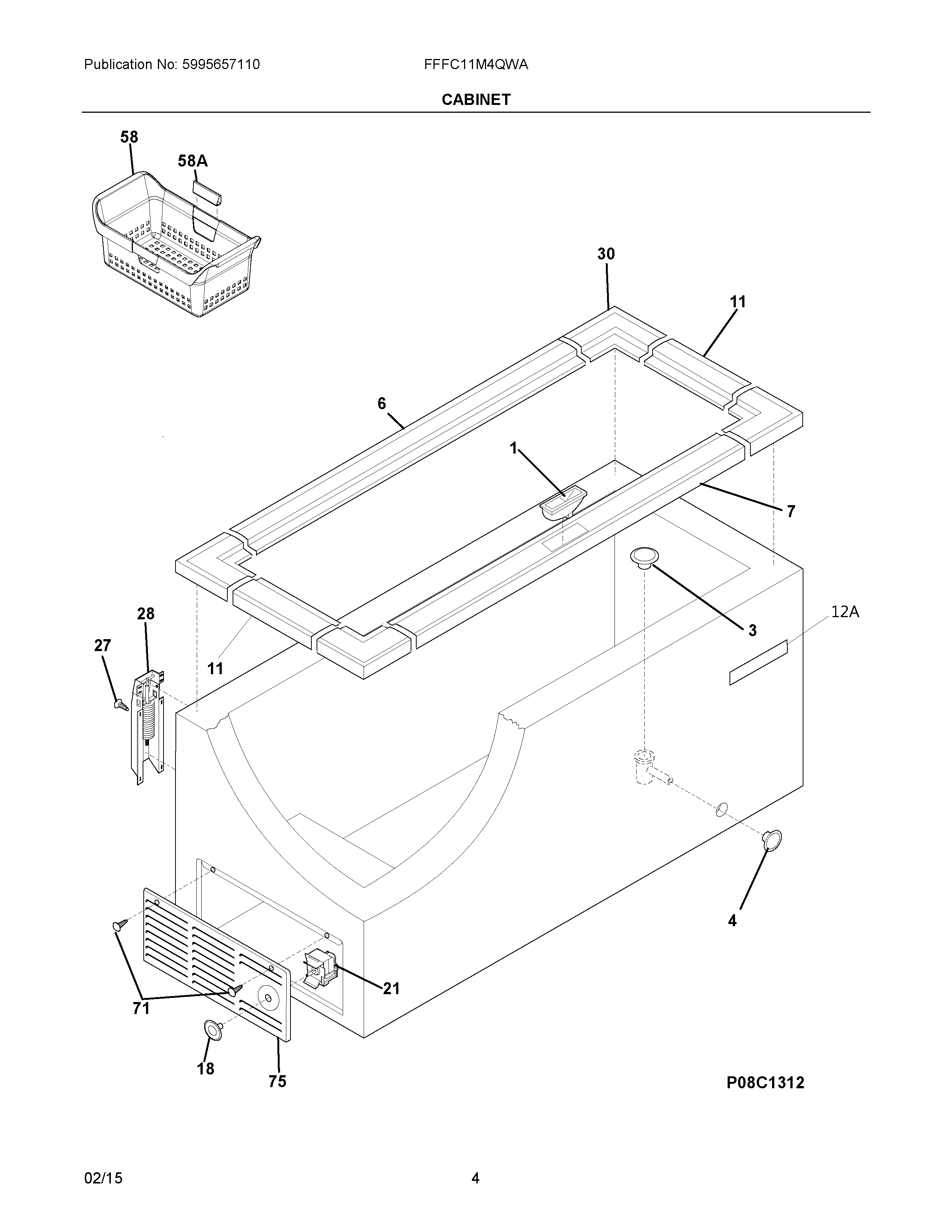 Publication No: 5995657110

FFFC11M4QWA

CABINET

58

58A

30

11

6

1

7

3

12A

28

27

11

4

21

71

18

75

P08C1312

02/15

4