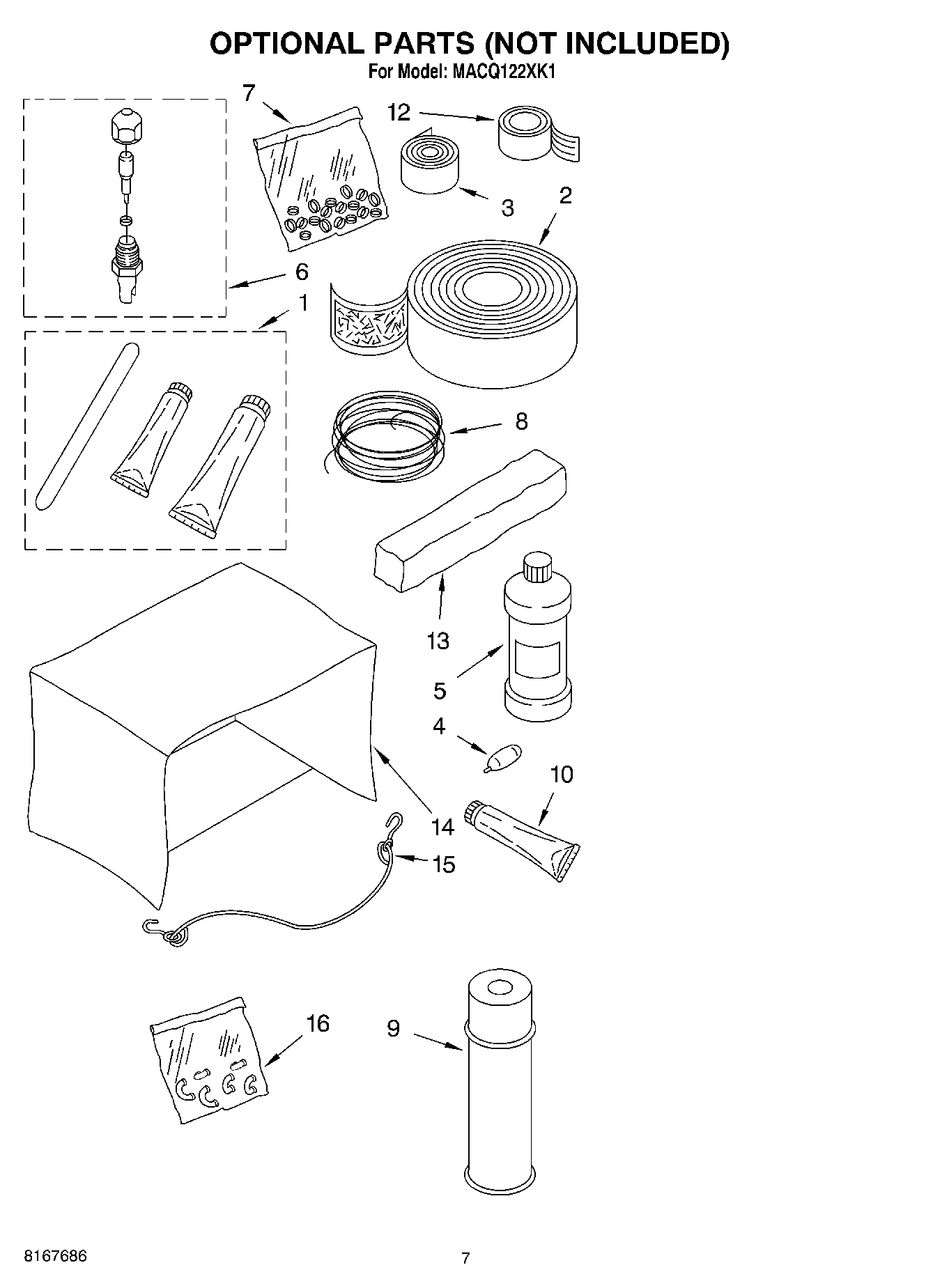 OPTIONAL PARTS (NOT INCLUDED)
For Model: MACQ122XK1

7
12
3
2
6
1
8
13
5
4
10
14
15
16
9

8167686

7