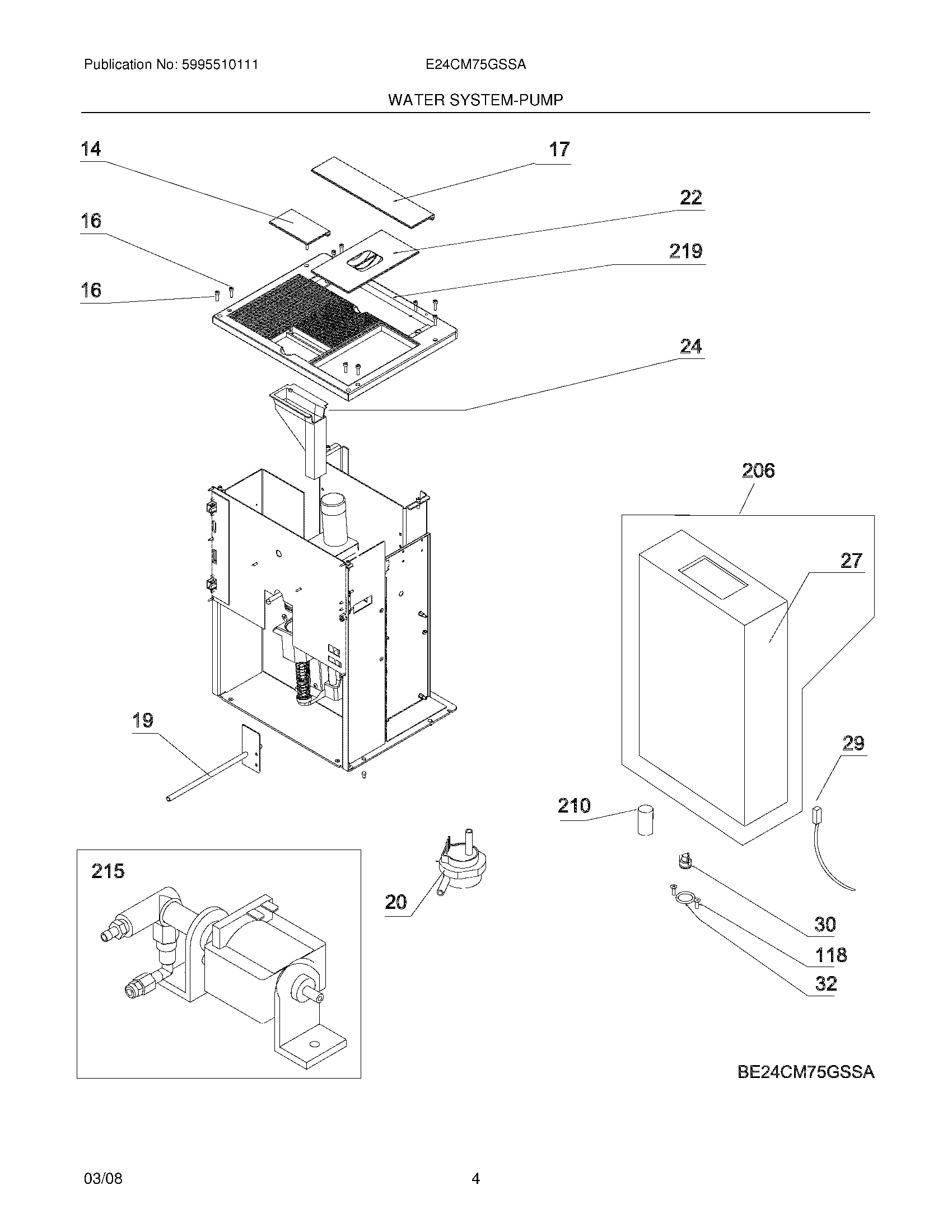 Publication No: 5995510111 E24CM75GSSA

WATER SYSTEM-PUMP

14

17

22

16

219

16

24

206

27

19

29

210

215

20

30

118

32

BE24CM75GSSA

03/08 4