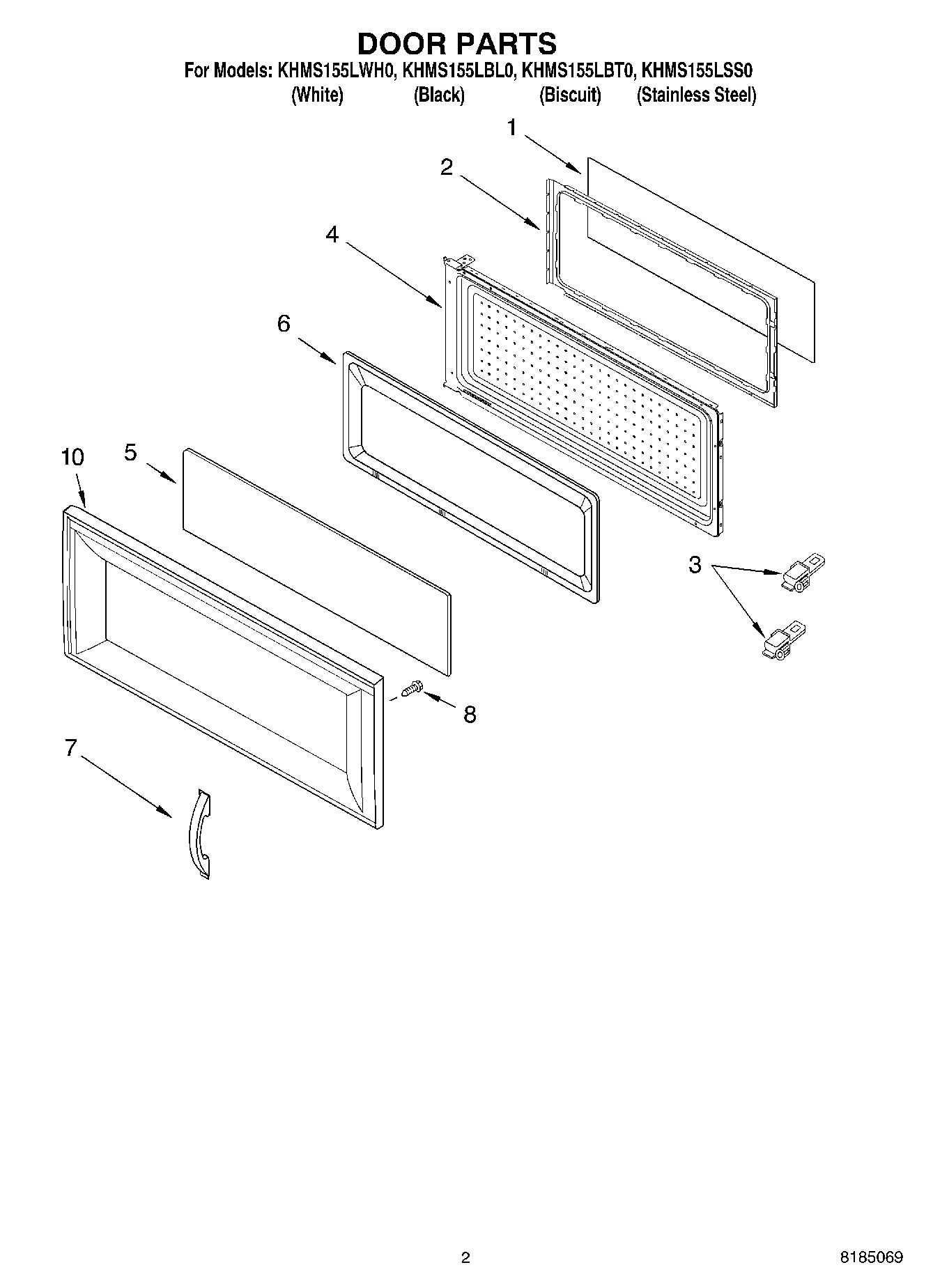 DOOR PARTS
For Models: KHMS155LWH0, KHMS155LBL0, KHMS155LBT0, KHMS155LSS0
(White) (Black) (Biscuit) (Stainless Steel)

1
2
4
6
10
5
3
8
7

2
8185069