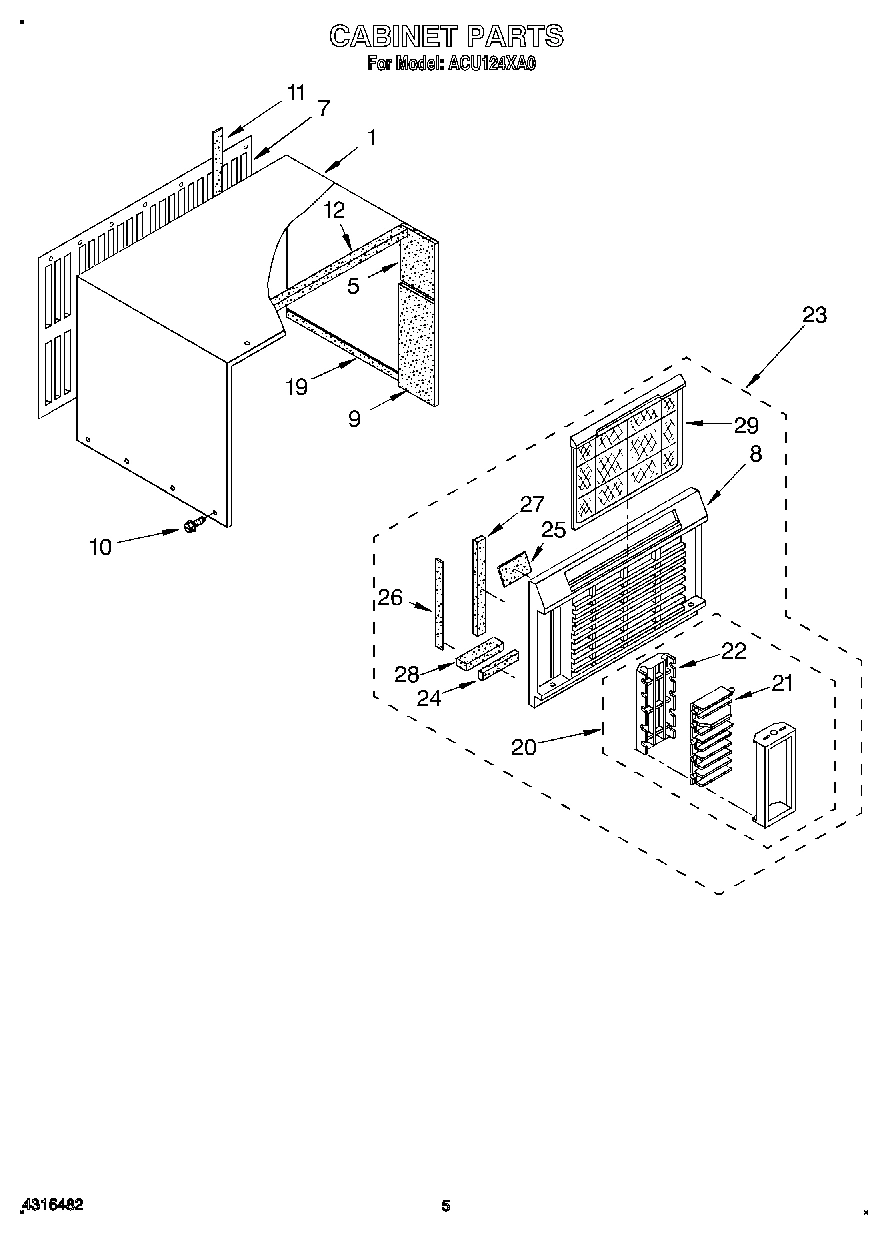 CABINET PARTS
For Model: ACU124XA0

11
7
1
12
5
19
9
10
23
29
8
27
25
26
28
24
22
21
20

4316482
5