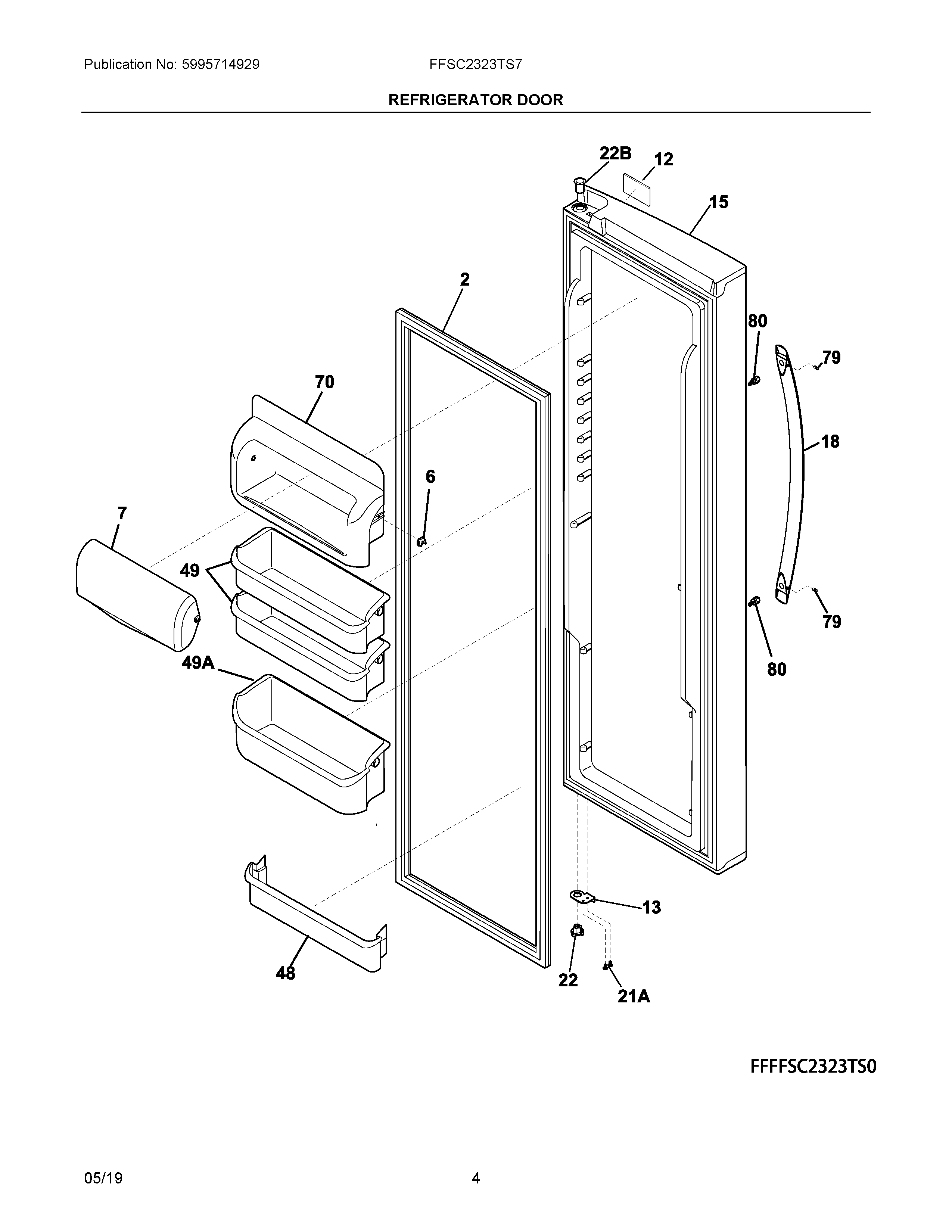 Publication No: 5995714929 FFSC2323TS7

REFRIGERATOR DOOR

22B
12
15
2
80
79
70
18
6
7
49
79
80
49A
13
48
22
21A

FFFFSC2323TS0

05/19 4