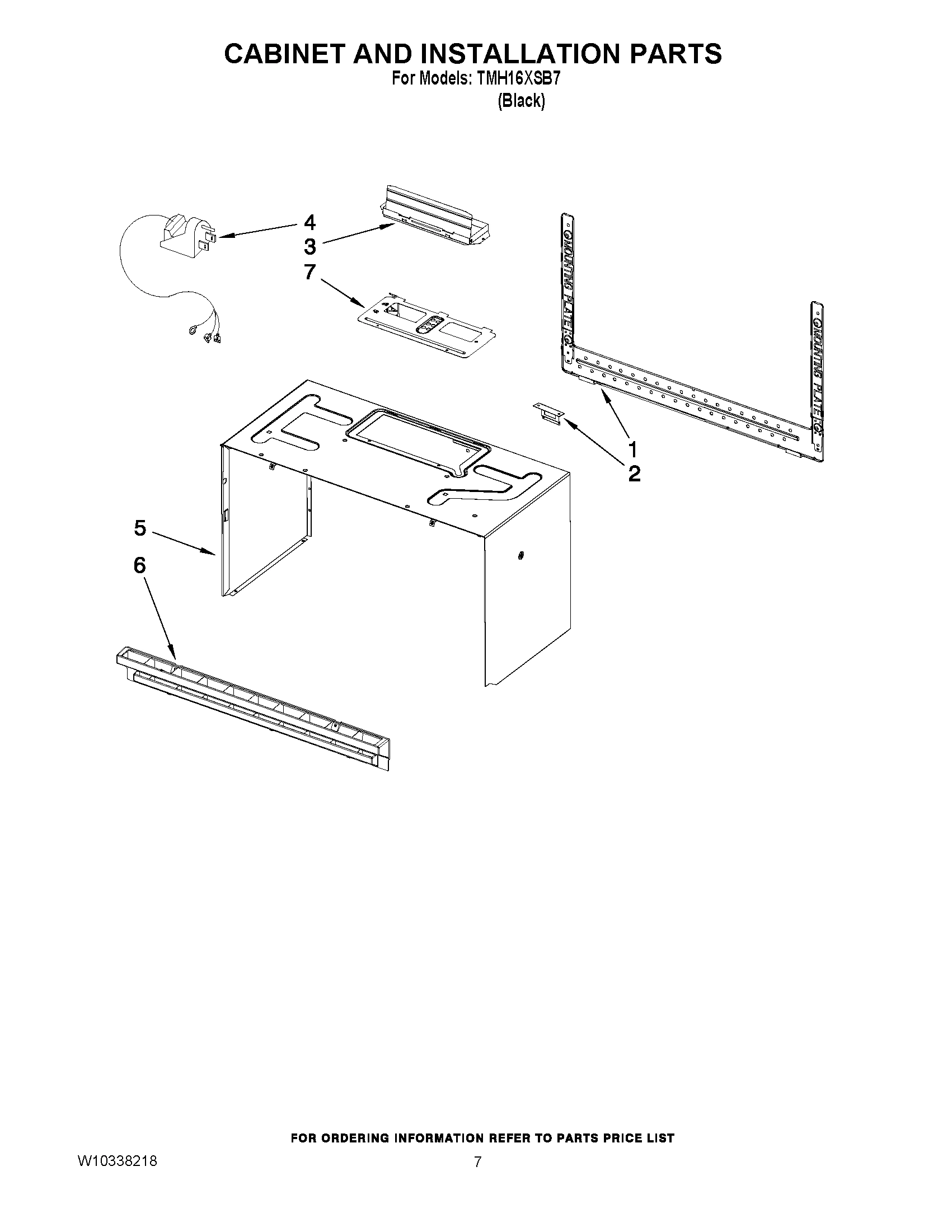 CABINET AND INSTALLATION PARTS
For Models: TMH16XSB7
(Black)

4
3
7

MOUNTING PLATE
MOUNTING PLATE

1
2

5
6

FOR ORDERING INFORMATION REFER TO PARTS PRICE LIST

W10338218

7