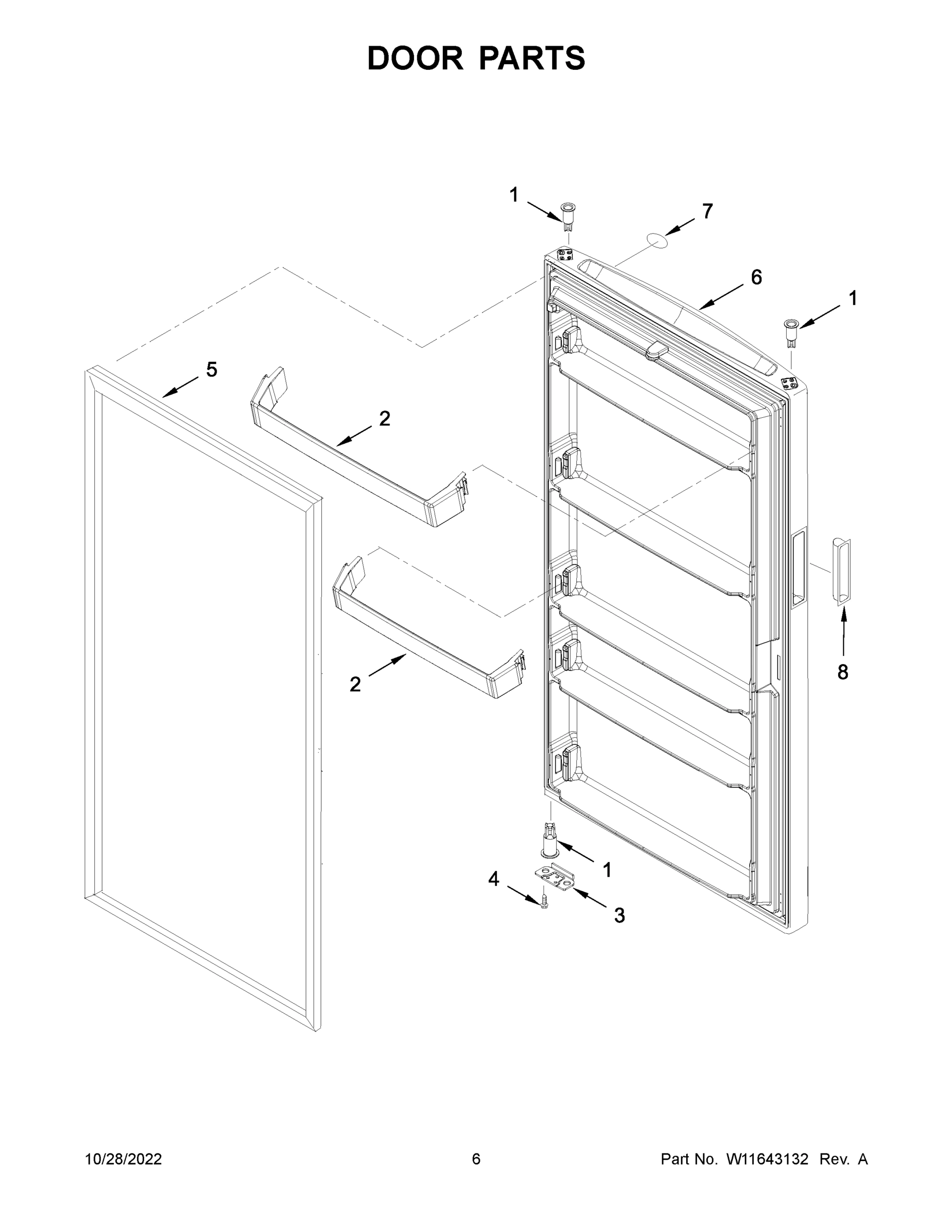 DOOR PARTS

1
7
6
1
5
2
2
8
1
4
3

10/28/2022 6 Part No. W11643132 Rev. A