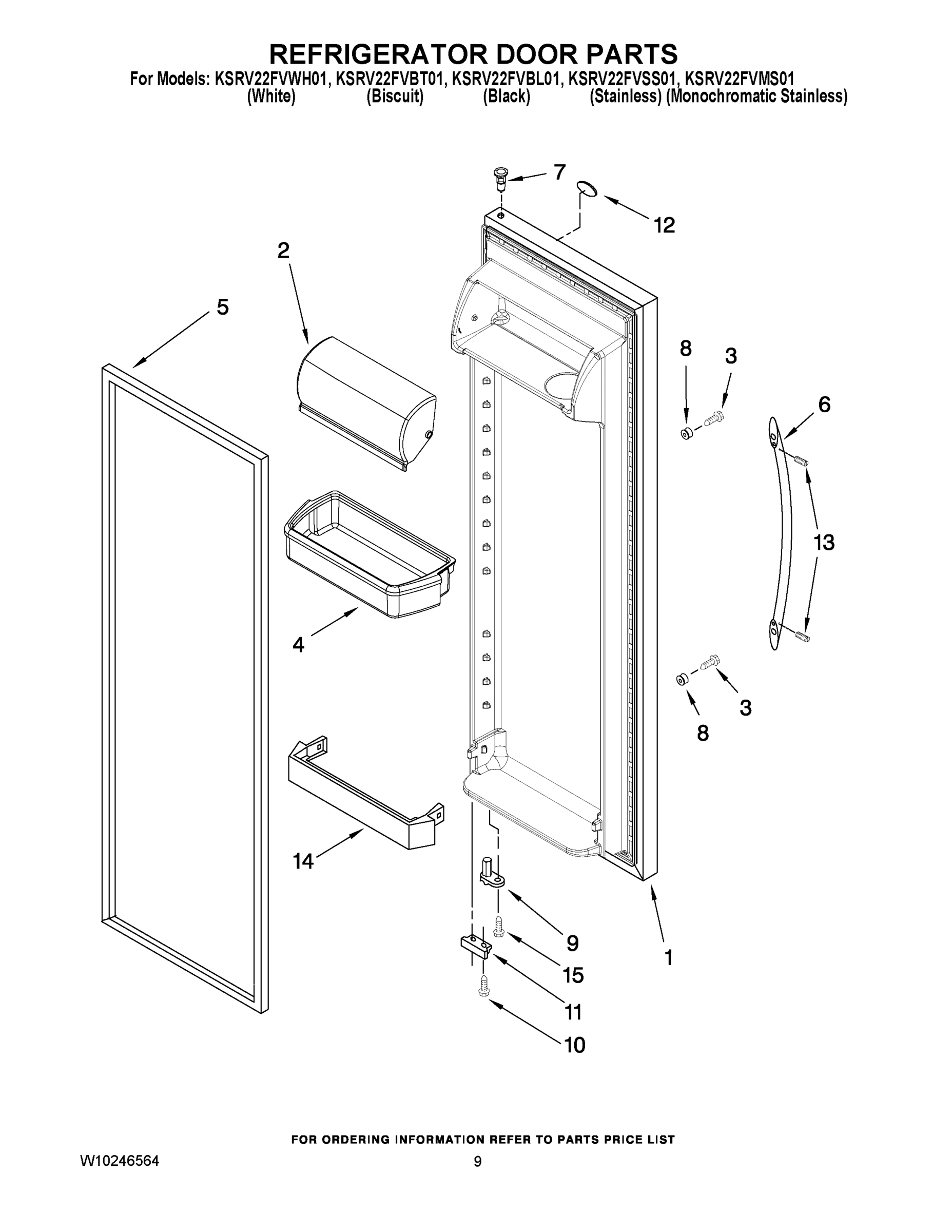 REFRIGERATOR DOOR PARTS

For Models: KSRV22FVWH01, KSRV22FVBT01, KSRV22FVBL01, KSRV22FVSS01, KSRV22FVMS01
(White) (Biscuit) (Black) (Stainless) (Monochromatic Stainless)

7
12
2
5
8
3
6
13
4
3
8
14
9
1
15
11
10

FOR ORDERING INFORMATION REFER TO PARTS PRICE LIST

W10246564

9