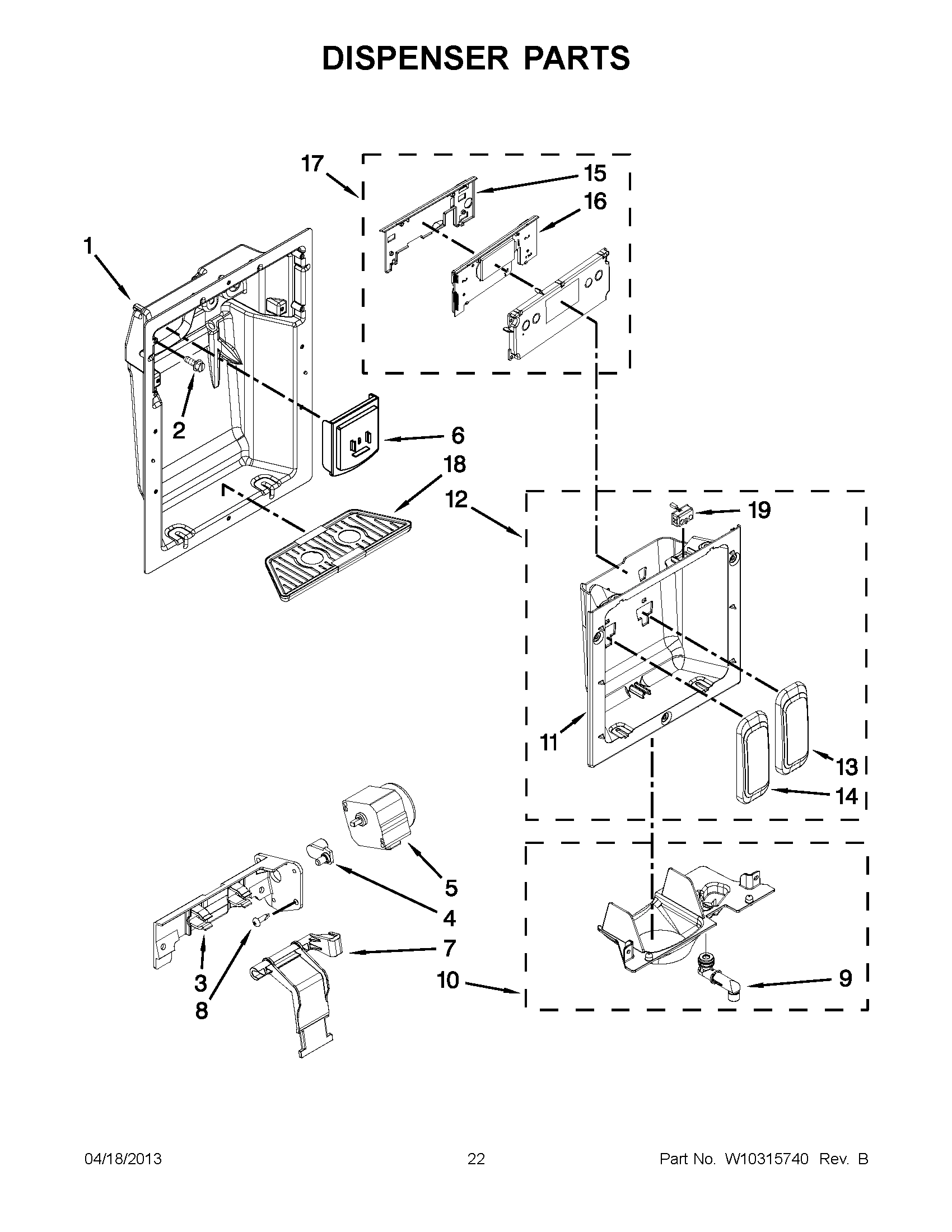 DISPENSER PARTS

17
15
16
1
2
6
18
12
19
11
13
14
5
4
7
3
8
10
9

04/18/2013
22
Part No. W10315740 Rev. B