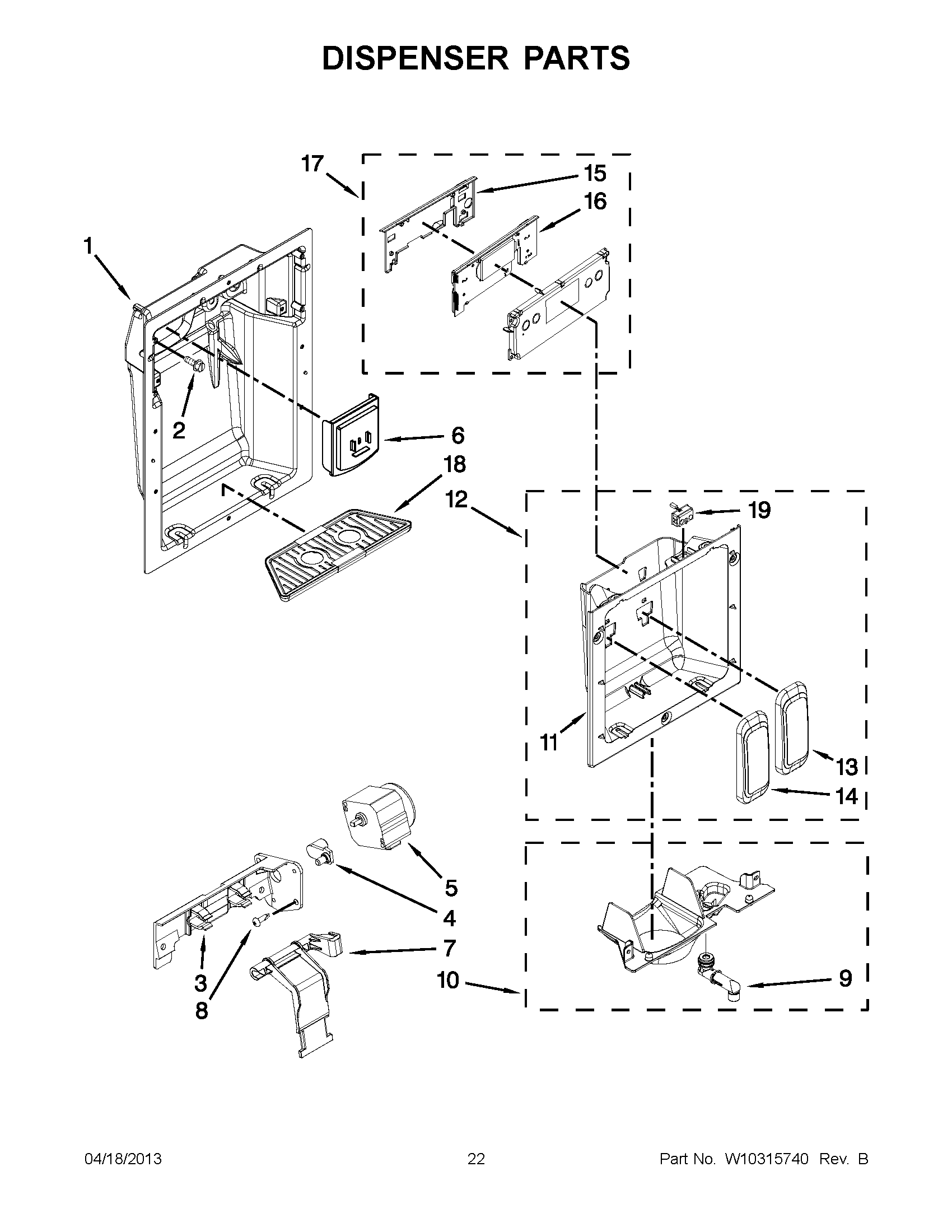 DISPENSER PARTS

17
15
16
1
2
6
18
12
19
11
13
14
5
4
7
3
8
10
9

04/18/2013

22

Part No. W10315740 Rev. B