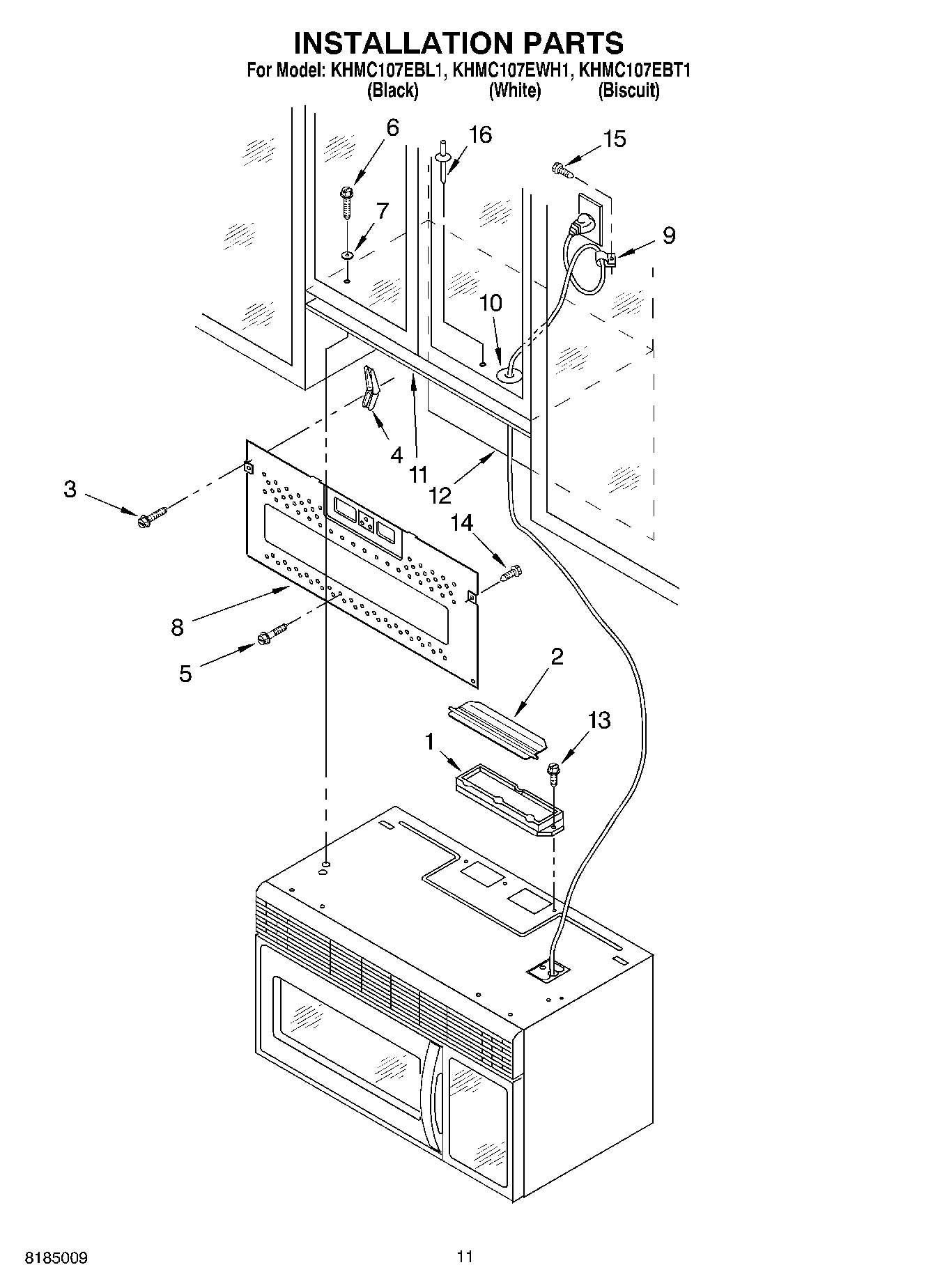 INSTALLATION PARTS

For Model: KHMC107EBL1, KHMC107EWH1, KHMC107EBT1
(Black) (White) (Biscuit)

6
16
15
7
9
10
4
11
12
3
14
8
5
2
13
1

8185009

11