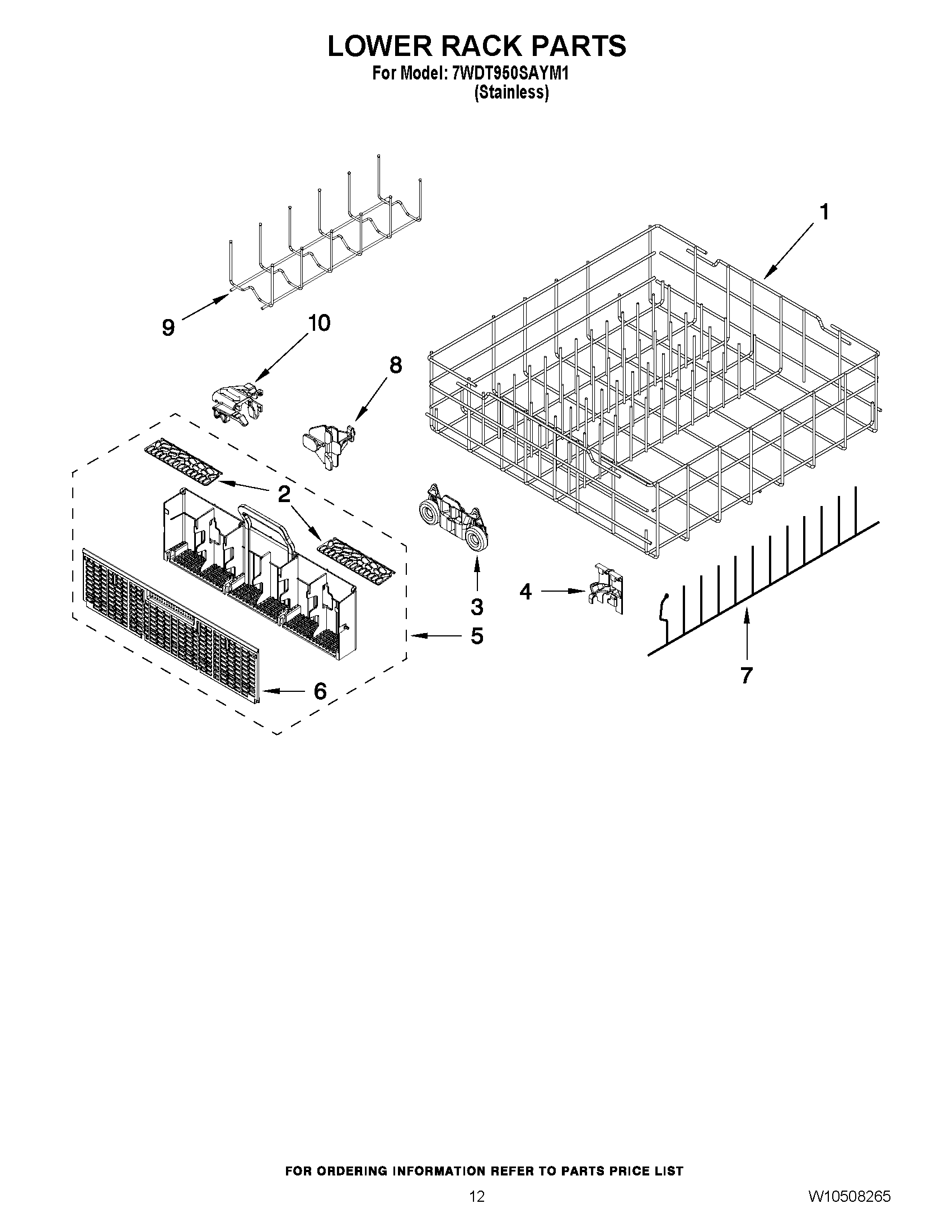 LOWER RACK PARTS
For Model: 7WDT950SAYM1
(Stainless)

1
9
10
8
2
3
4
5
6
7

FOR ORDERING INFORMATION REFER TO PARTS PRICE LIST

12

W10508265