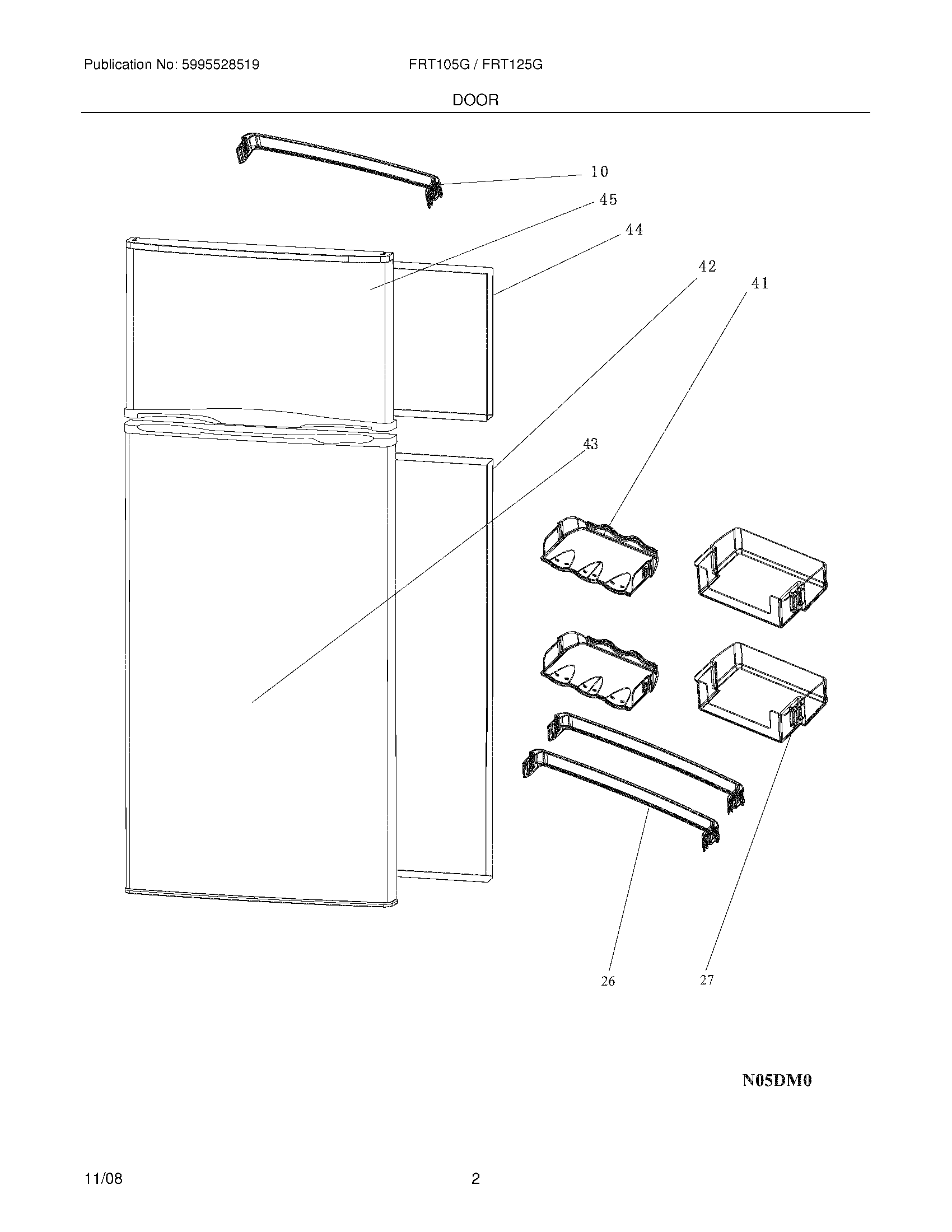 Publication No: 5995528519

FRT105G / FRT125G

DOOR

10

45

44

42

41

43

26

27

N05DM0

11/08

2