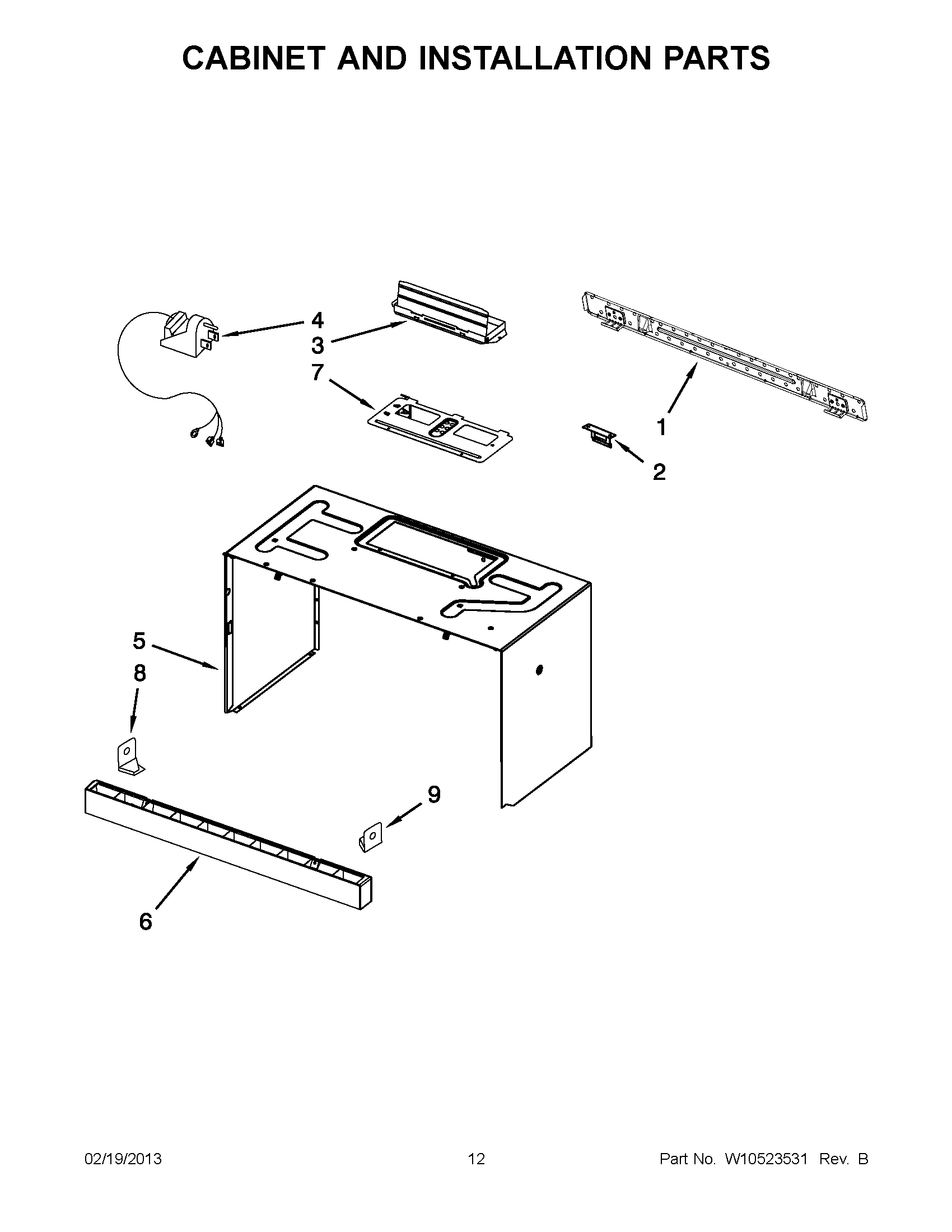 CABINET AND INSTALLATION PARTS

4
3
7
1
2
5
8
9
6

02/19/2013

12

Part No. W10523531 Rev. B