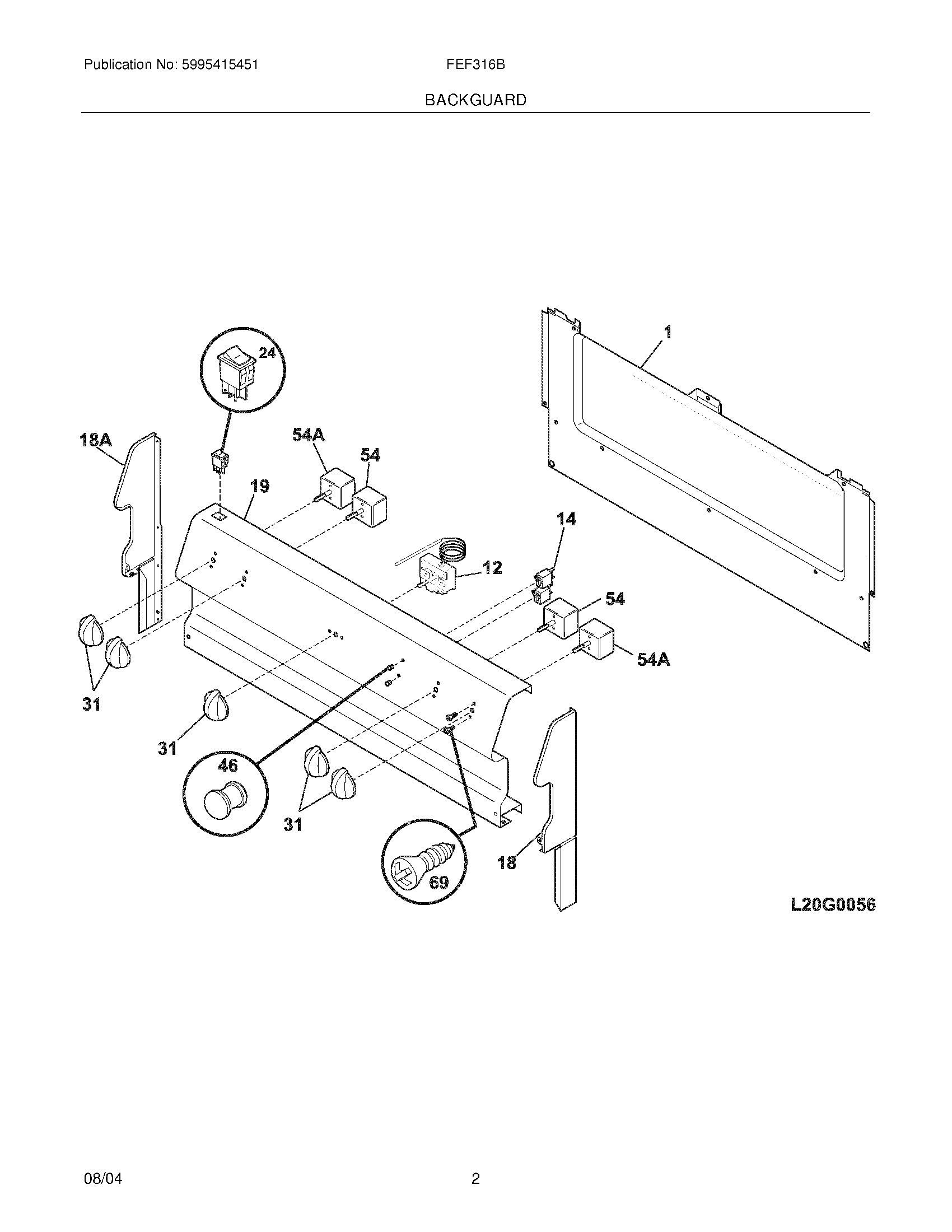 Publication No: 5995415451

FEF316B

BACKGUARD

1

24

18A

54A

54

19

14

12

54

54A

31

31

46

31

69

18

L20G0056

08/04

2