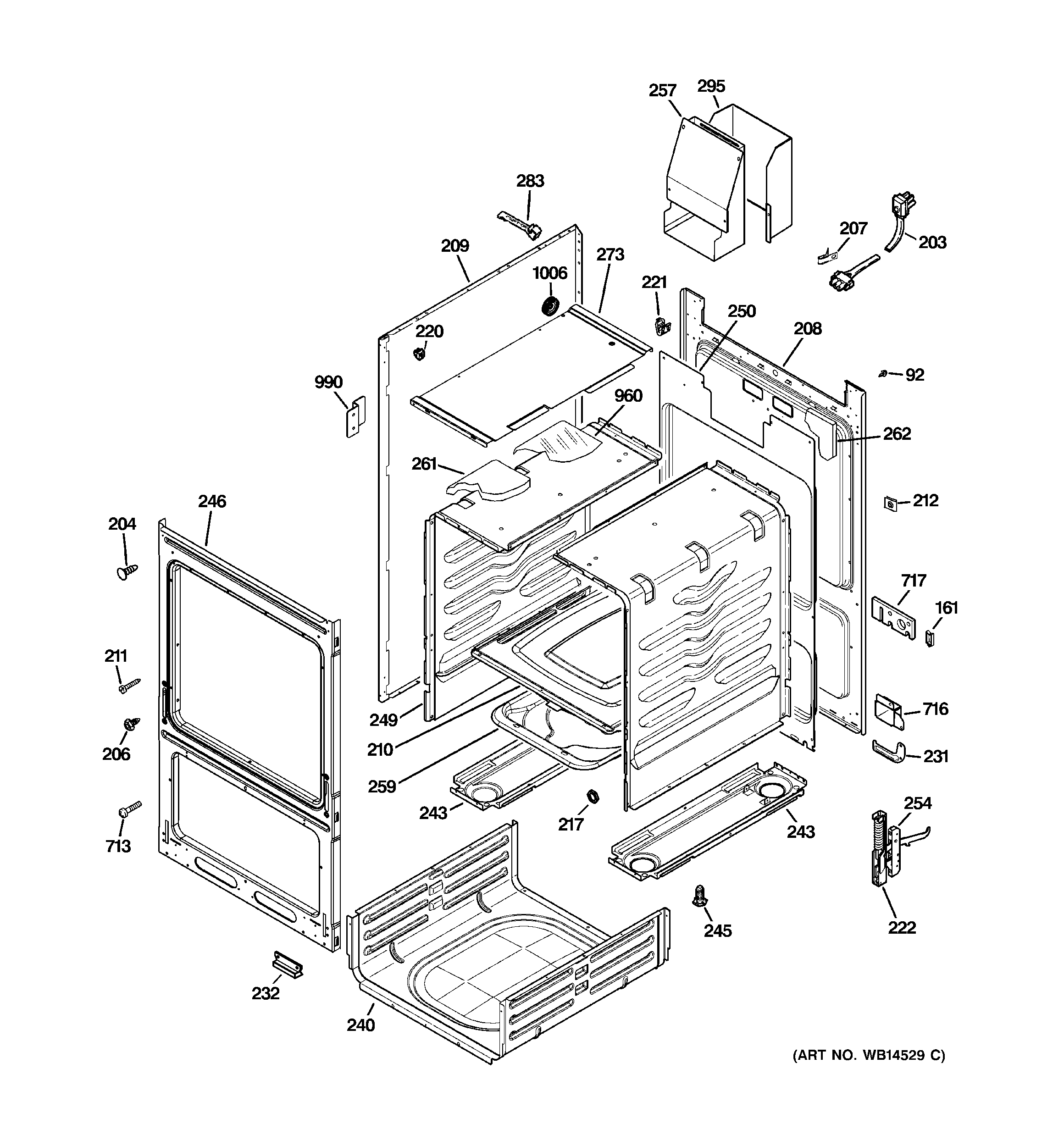 257
295
283
207
203
209
273
1006
221
250
208
220
92
990
960
262
261
212
246
204
717
161
211
249
716
206
210
231
259
243
217
243
254
713
245
222
232
240
(ART NO. WB14529 C)