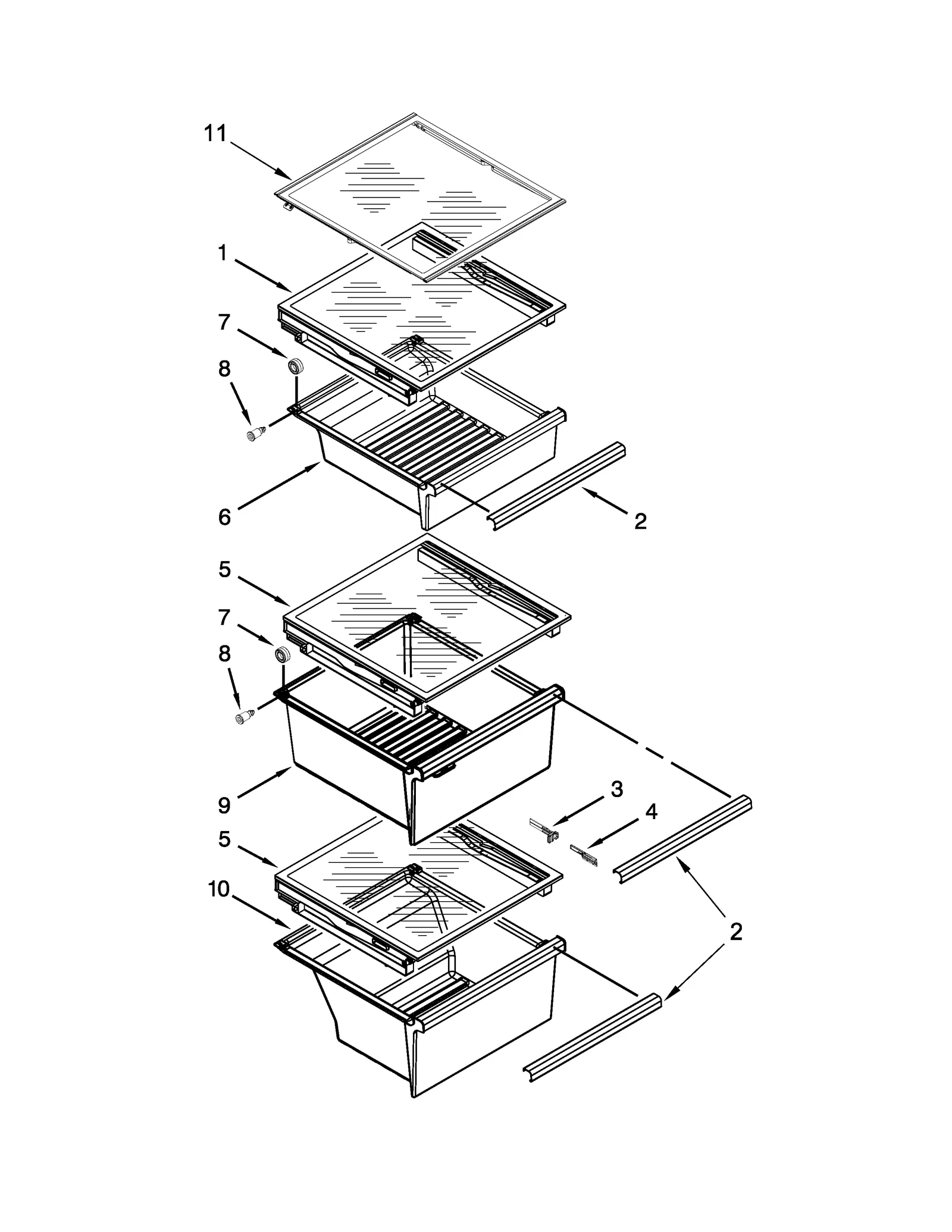 11

1

7

8

6

2

5

7

8

9

3

4

5

10

2