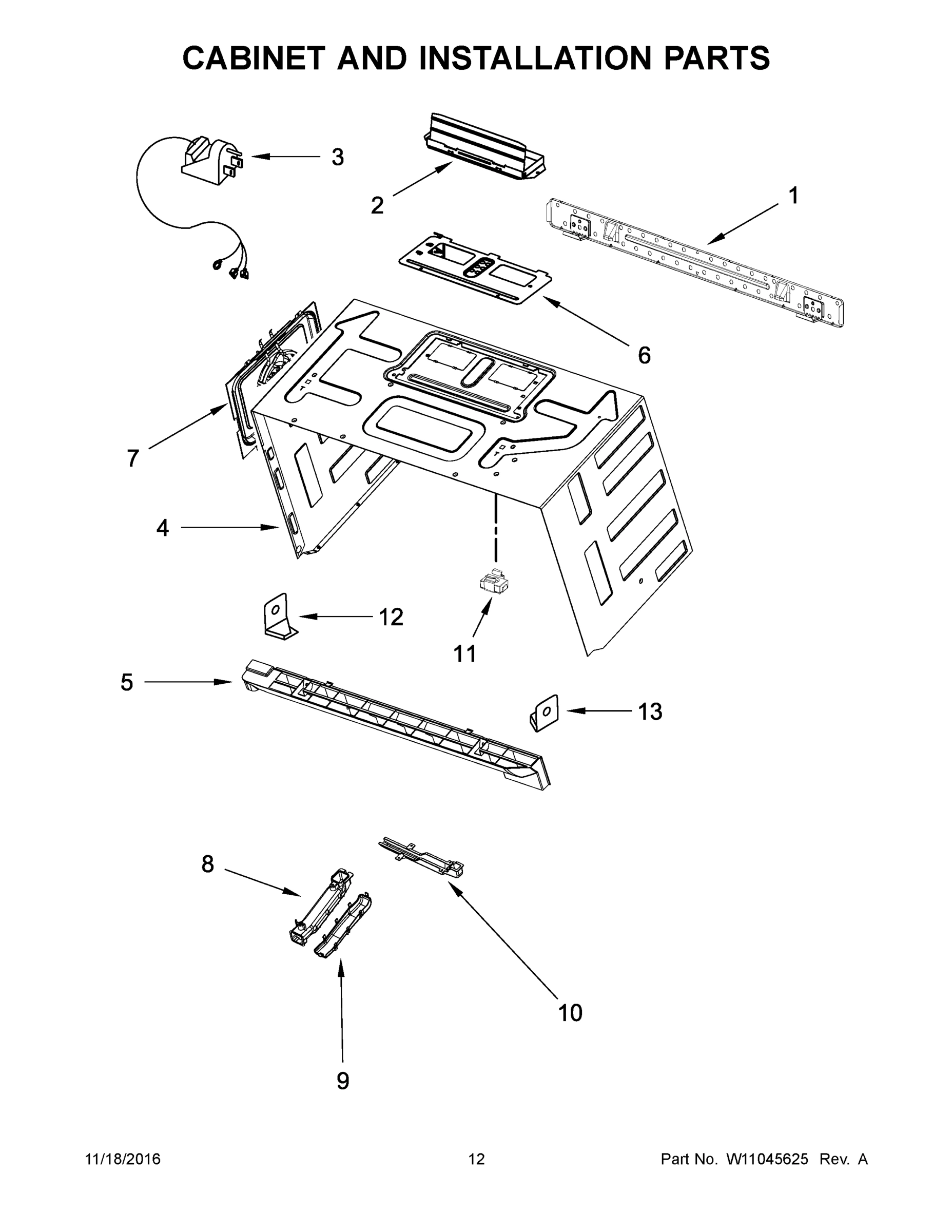 CABINET AND INSTALLATION PARTS

3

2

1

6

7

4

12

11

5

13

8

10

9

11/18/2016 12 Part No. W11045625 Rev. A