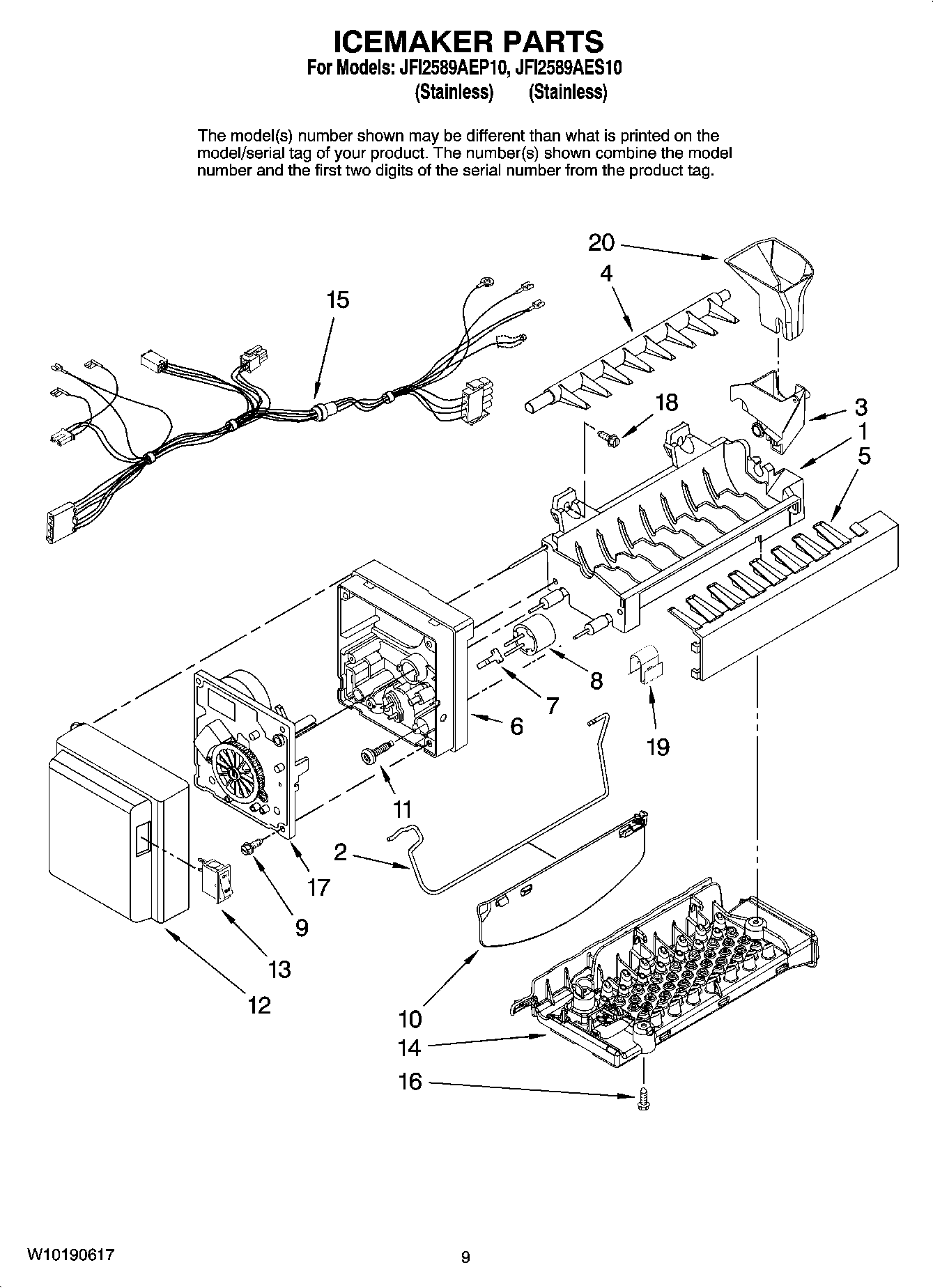 ICEMAKER PARTS
For Models: JFI2589AEP10, JFI2589AES10
(Stainless) (Stainless)

The model(s) number shown may be different than what is printed on the model/serial tag of your product. The number(s) shown combine the model number and the first two digits of the serial number from the product tag.

20
4
15
18
3
1
5
8
7
6
19
11
2
17
9
13
12
10
14
16

W10190617
9