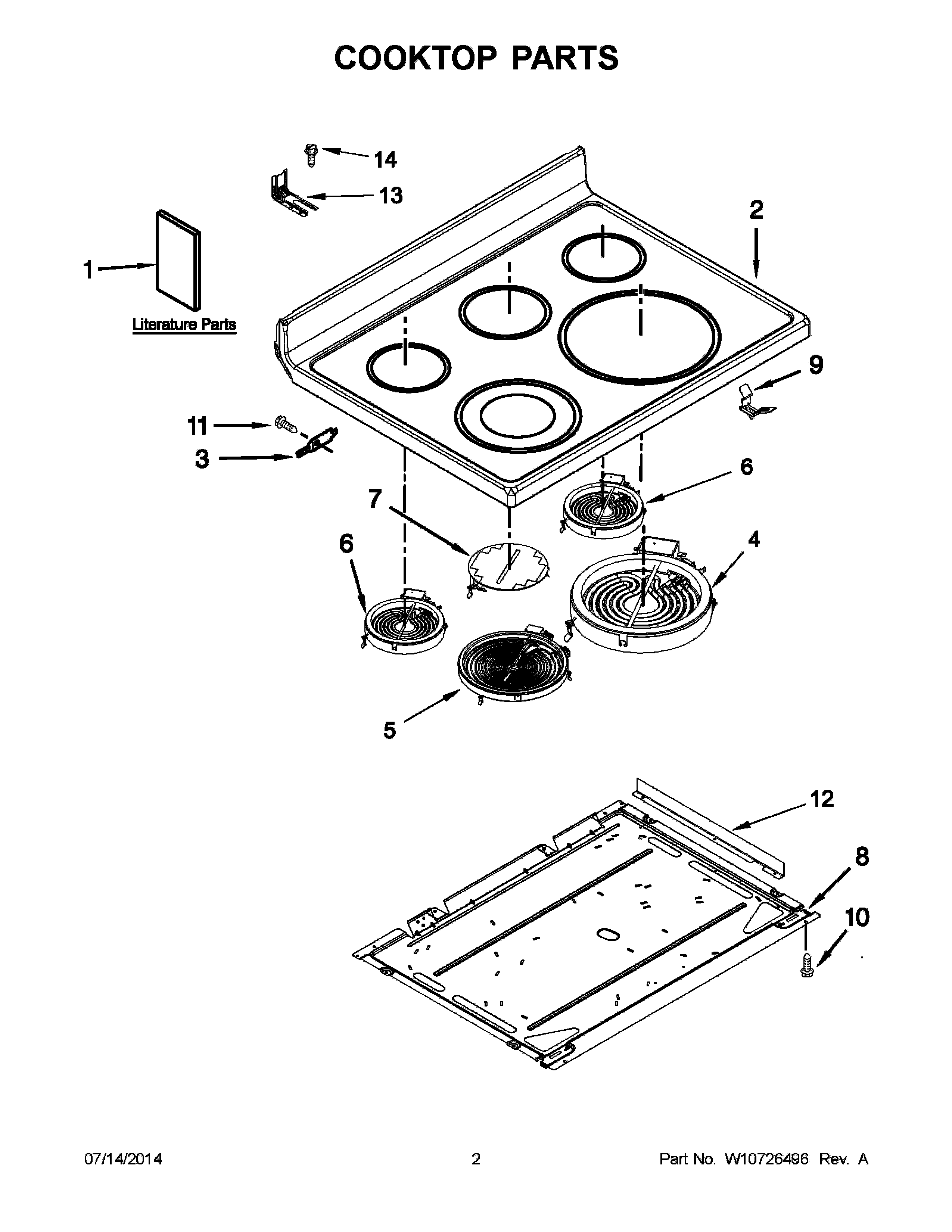 COOKTOP PARTS

14
13
2
1
Literature Parts
9
11
3
6
7
6
4
5
12
8
10

07/14/2014
2
Part No. W10726496 Rev. A