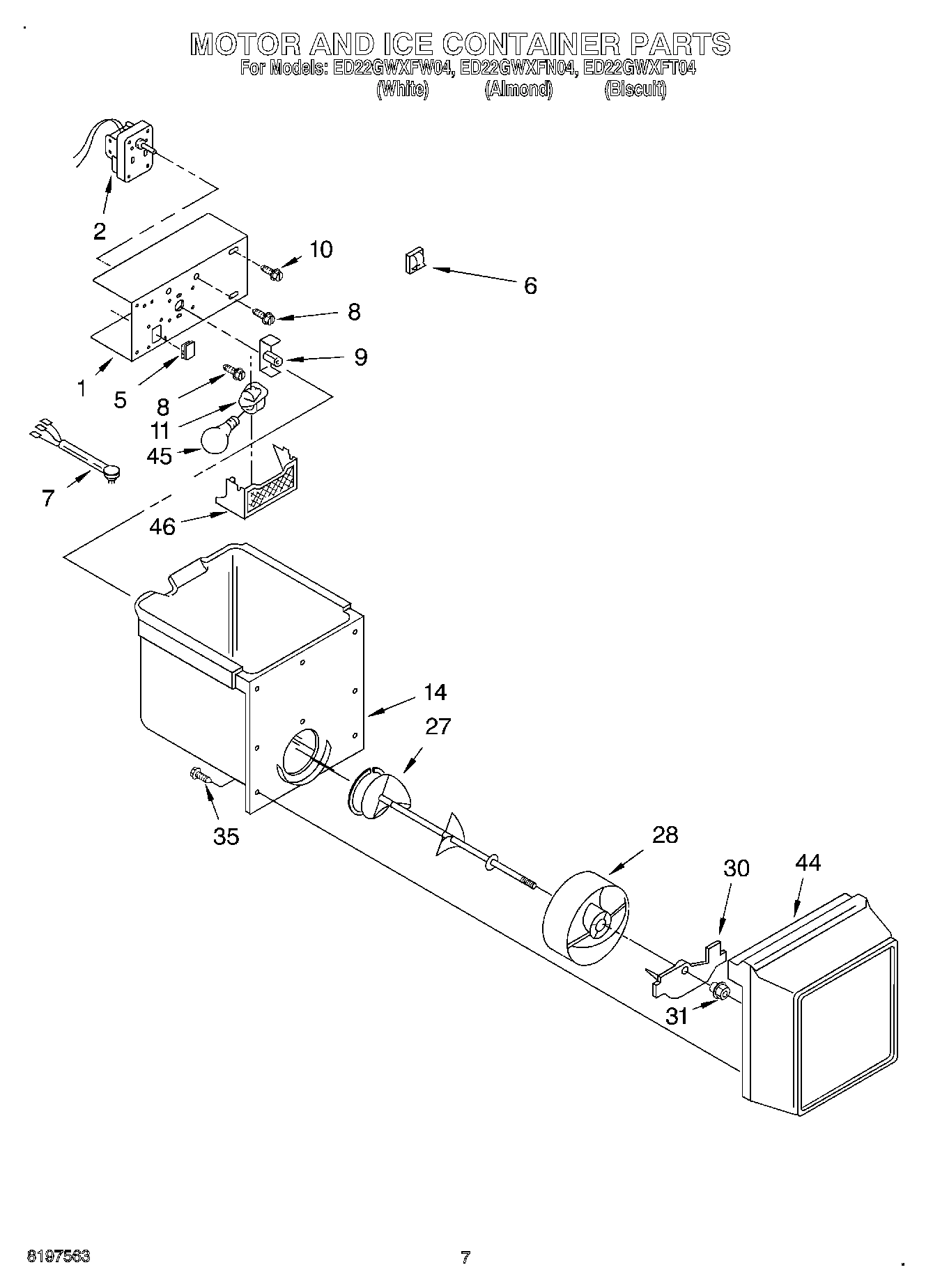 MOTOR AND ICE CONTAINER PARTS
For Models: ED22GWXFW04, ED22GWXFN04, ED22GWXFT04
(White) (Almond) (Biscuit)

2
10
6
8
9
1
5
8
11
45
7
46
14
27
35
28
30
44
31

8197563
7