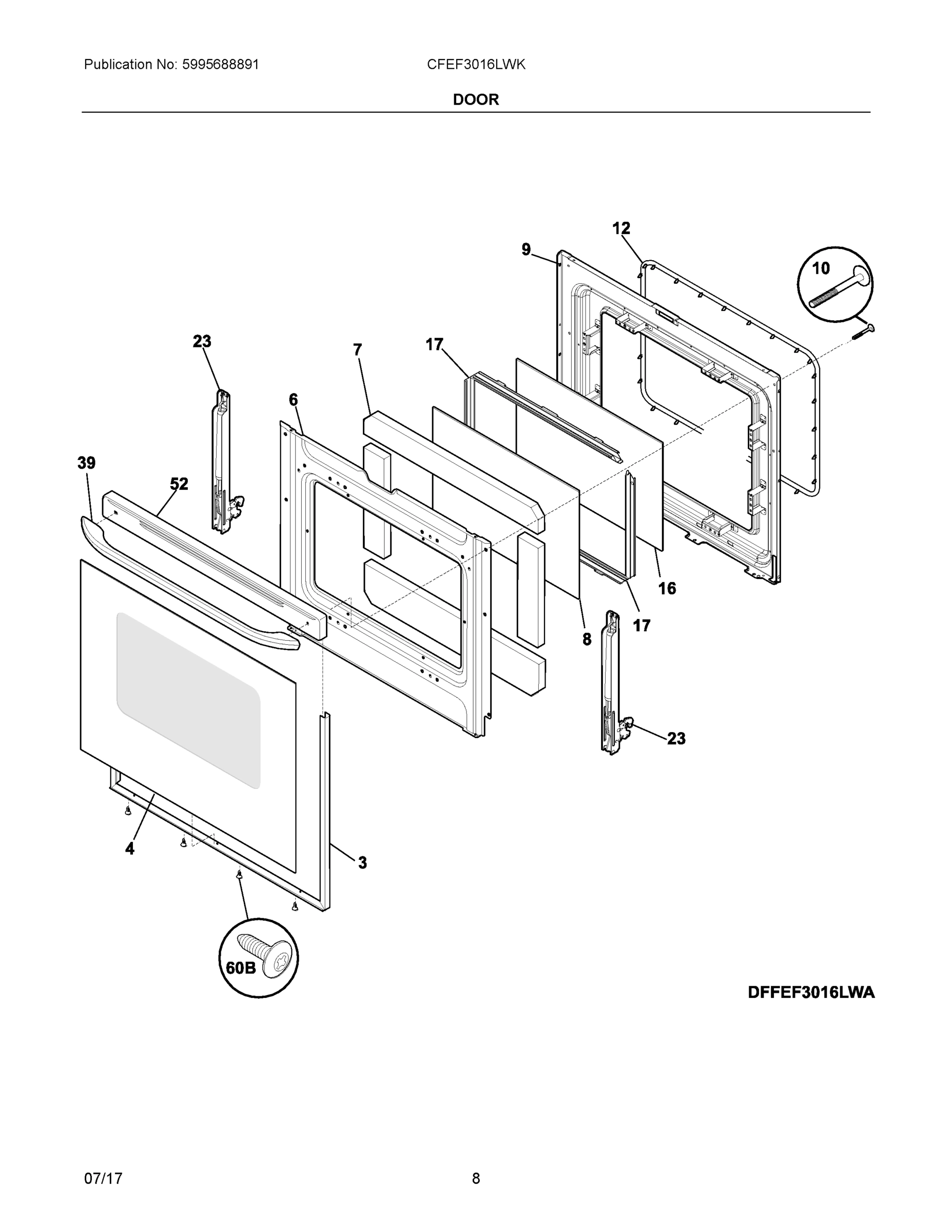 Publication No: 5995688891

CFEF3016LWK

DOOR

12

9

10

23

7

17

6

39

52

16

17

8

23

4

3

60B

DFFEF3016LWA

07/17

8