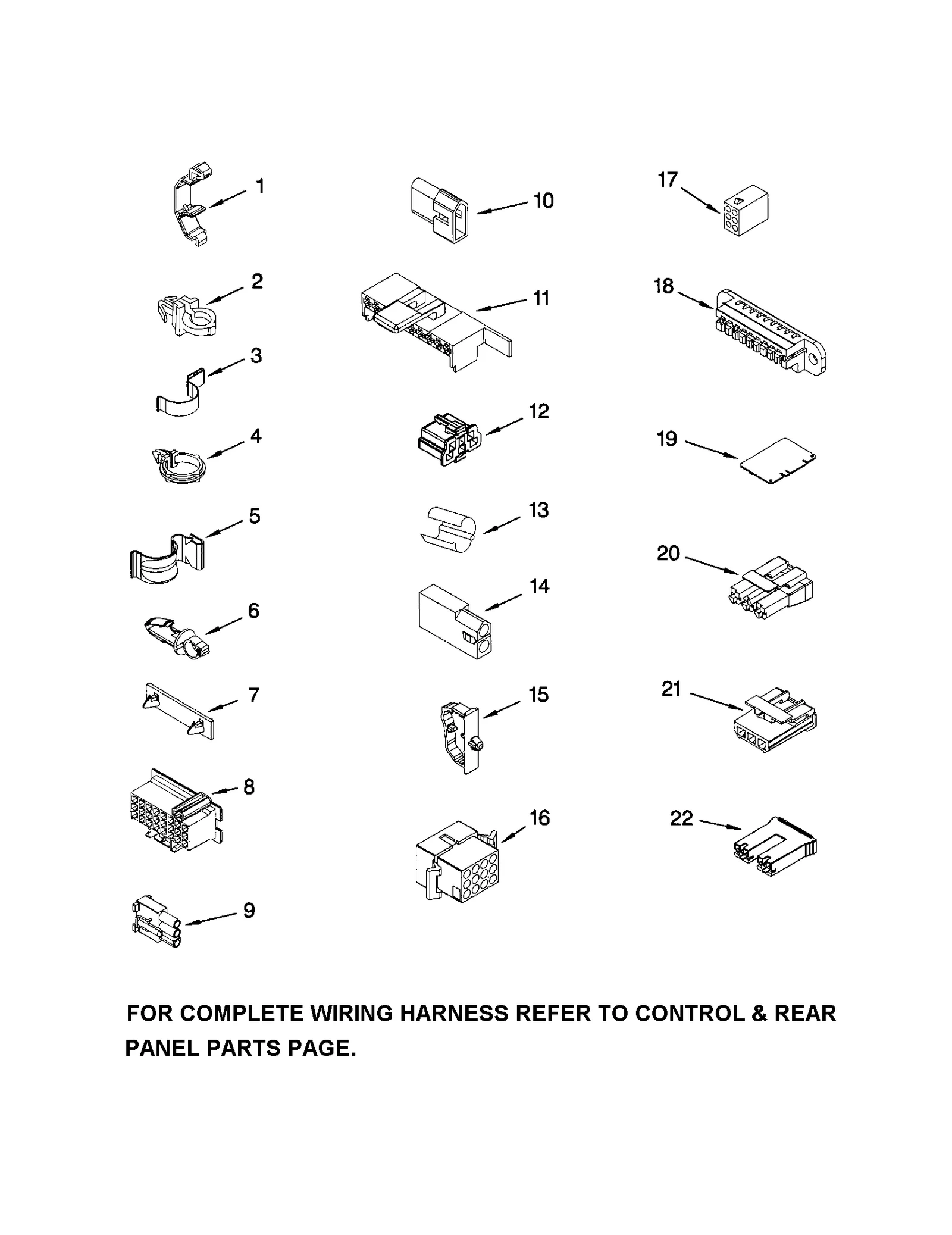 1
2
3
4
5
6
7
8
9

10
11
12
13
14
15
16

17
18
19
20
21
22

FOR COMPLETE WIRING HARNESS REFER TO CONTROL & REAR PANEL PARTS PAGE.