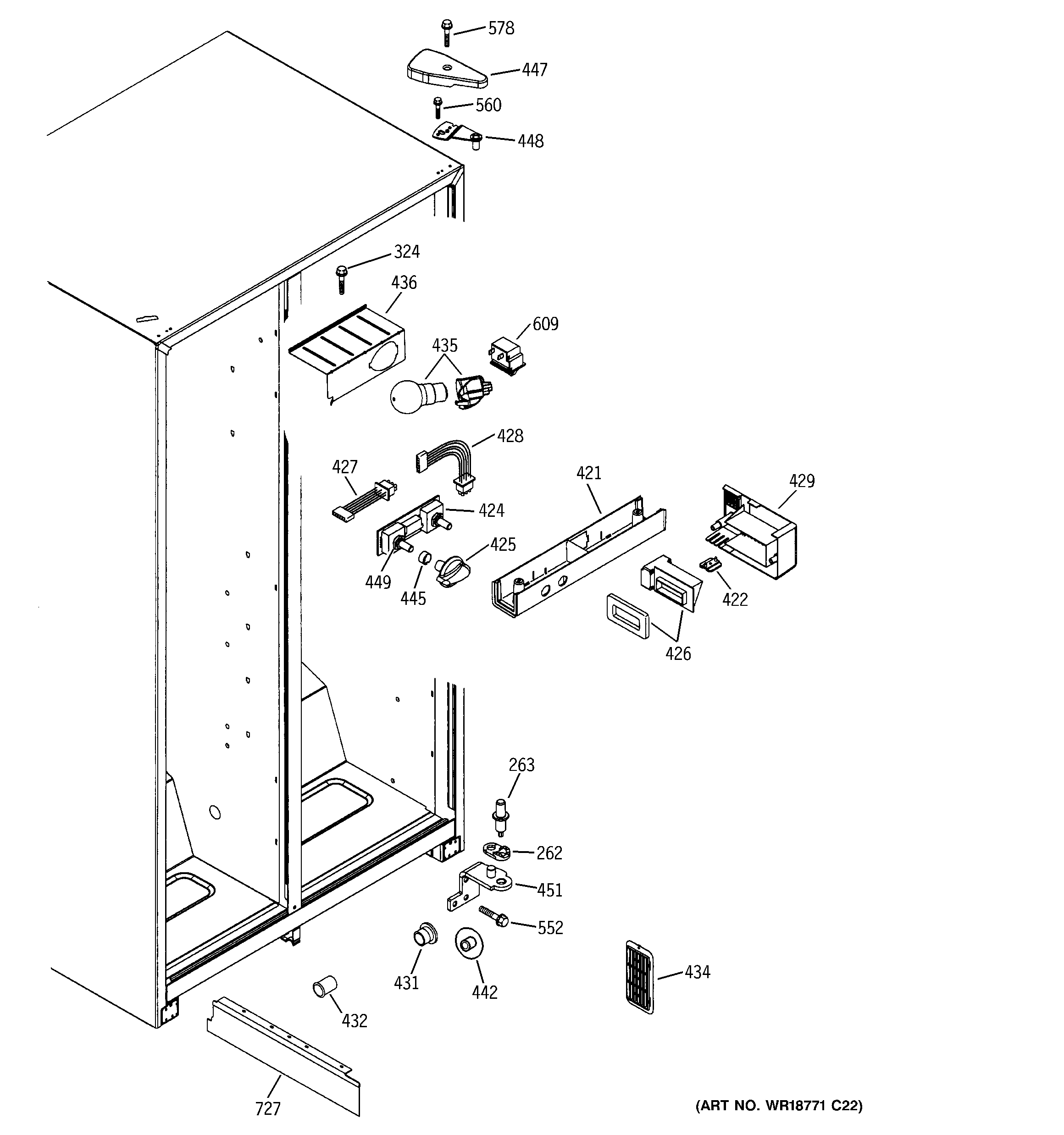 578
447
560
448
324
436
609
435
428
427
421
429
424
425
449
445
422
426
263
262
451
552
431
442
434
432
727
(ART NO. WR18771 C22)