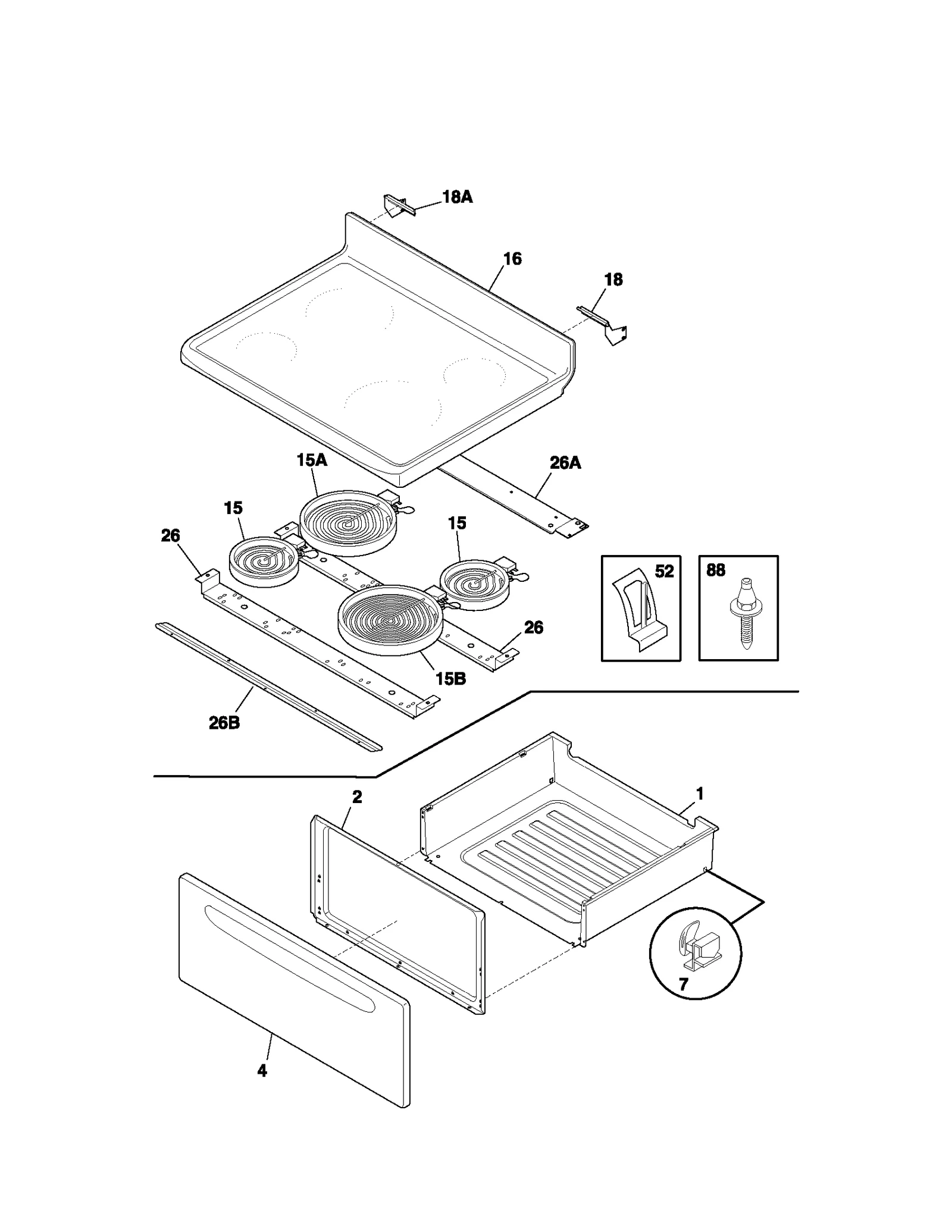 18A
16
18
15A
26A
15
15
26
52
88
26
15B
26B
2
1
7
4