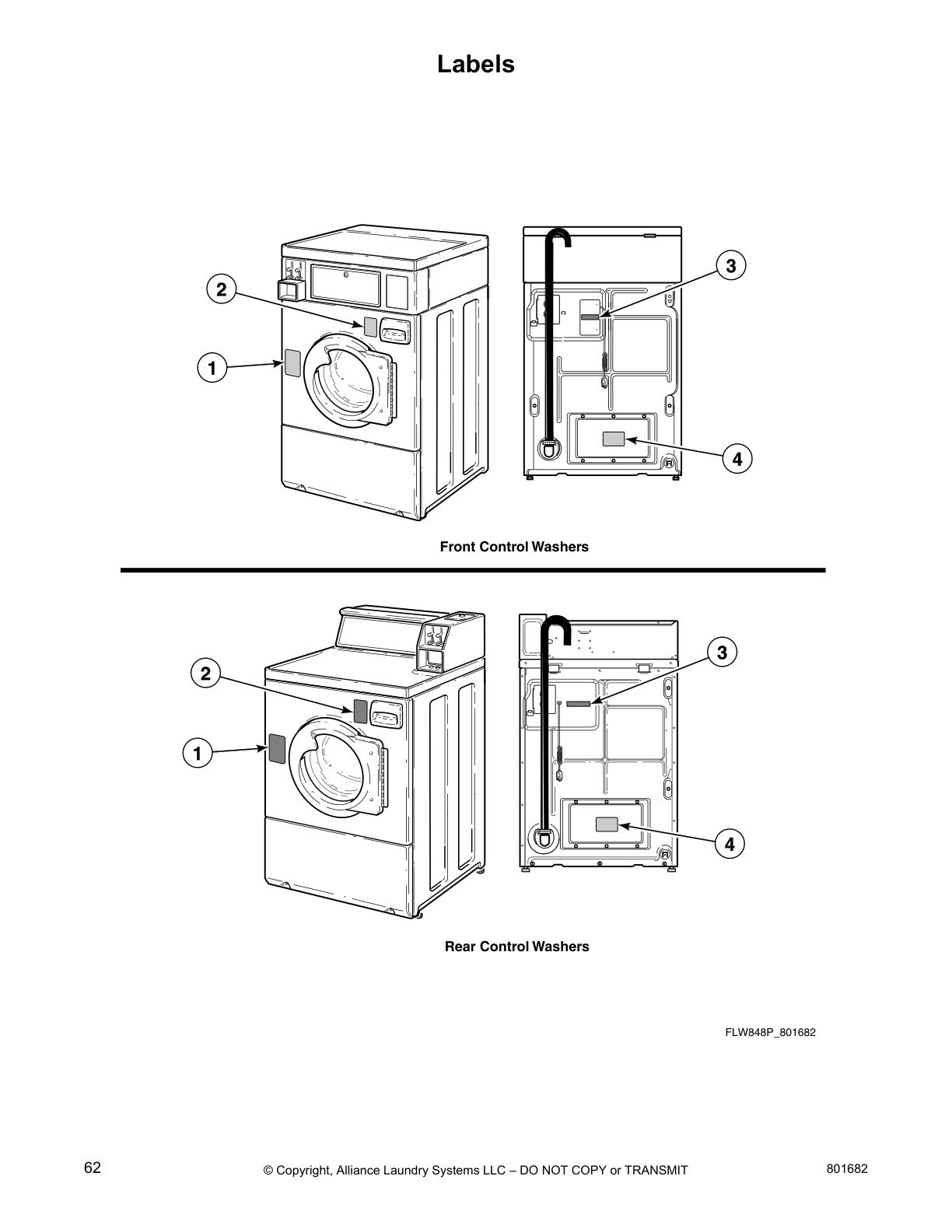 Labels

2

1

3

4

Front Control Washers

2

1

3

4

Rear Control Washers

FLW848P_801682

62 © Copyright, Alliance Laundry Systems LLC – DO NOT COPY or TRANSMIT 801682