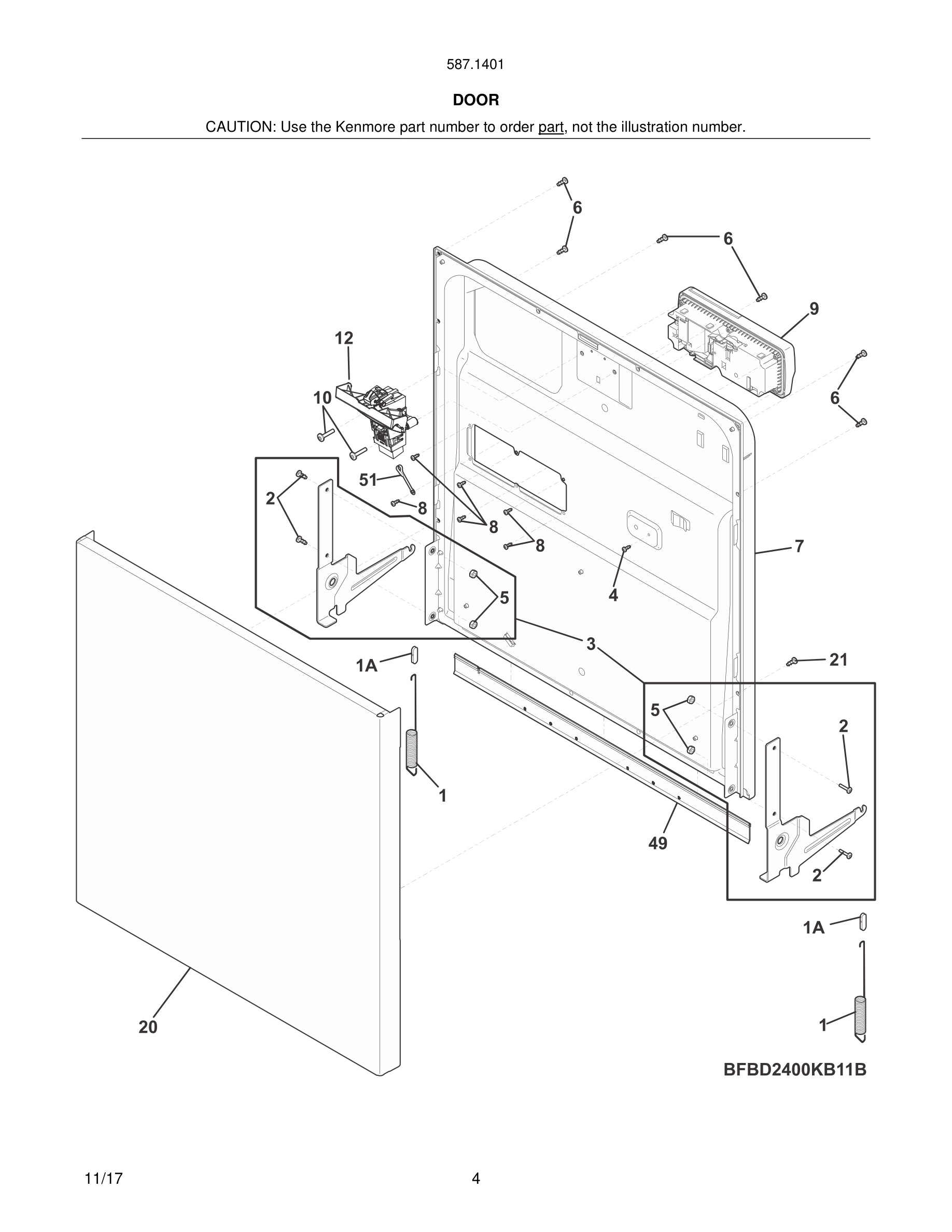 587.1401

DOOR

CAUTION: Use the Kenmore part number to order part, not the illustration number.

6
6
9
12
10
6
51
2
8
8
8
7
4
5
3
1A
21
5
2
1
49
2
1A
20
1

BFBD2400KB11B

11/17

4