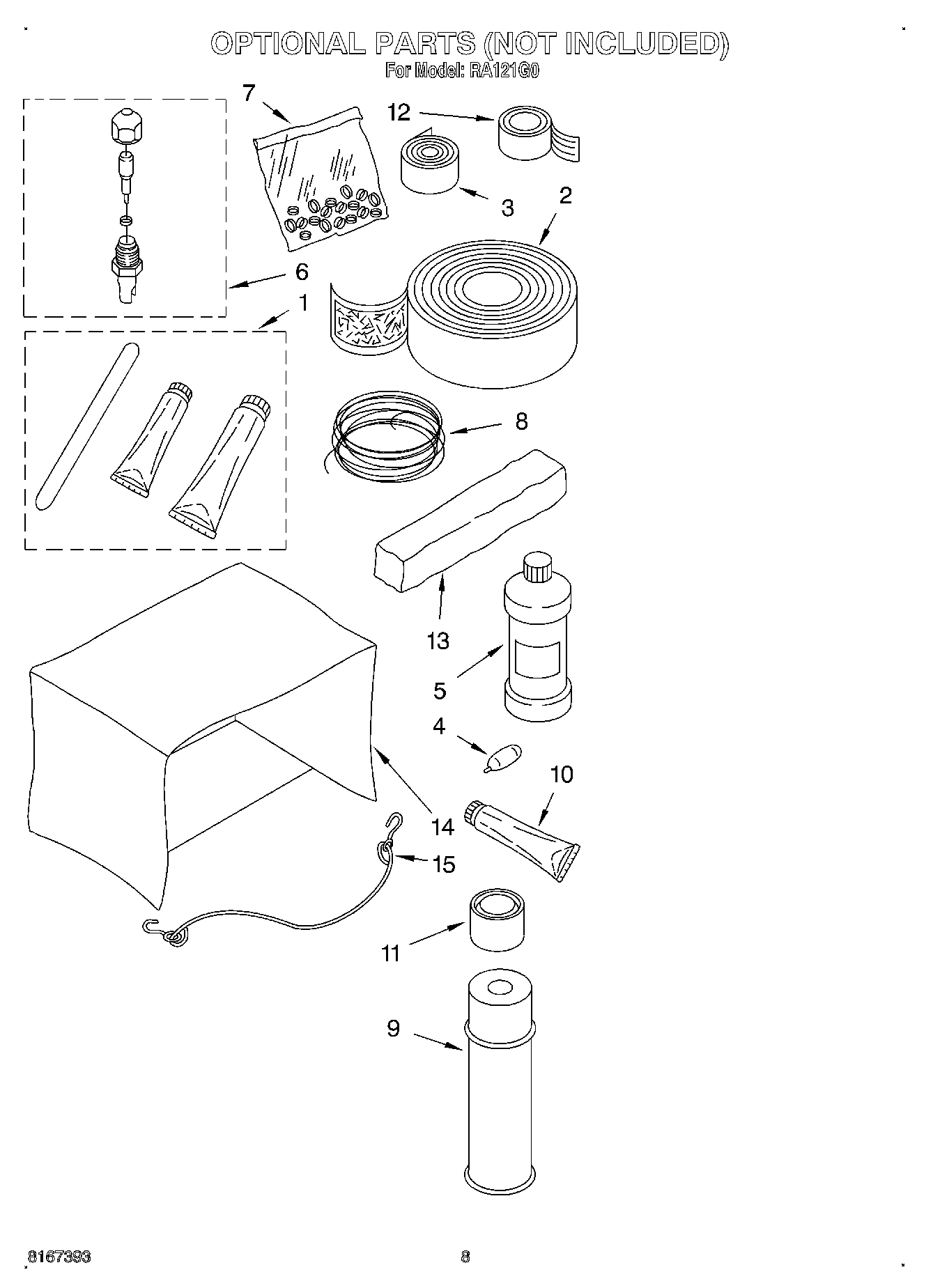 OPTIONAL PARTS (NOT INCLUDED)
For Model: RA121G0

7

12

3

2

6

1

8

13

5

4

10

14

15

11

9

8167393

8