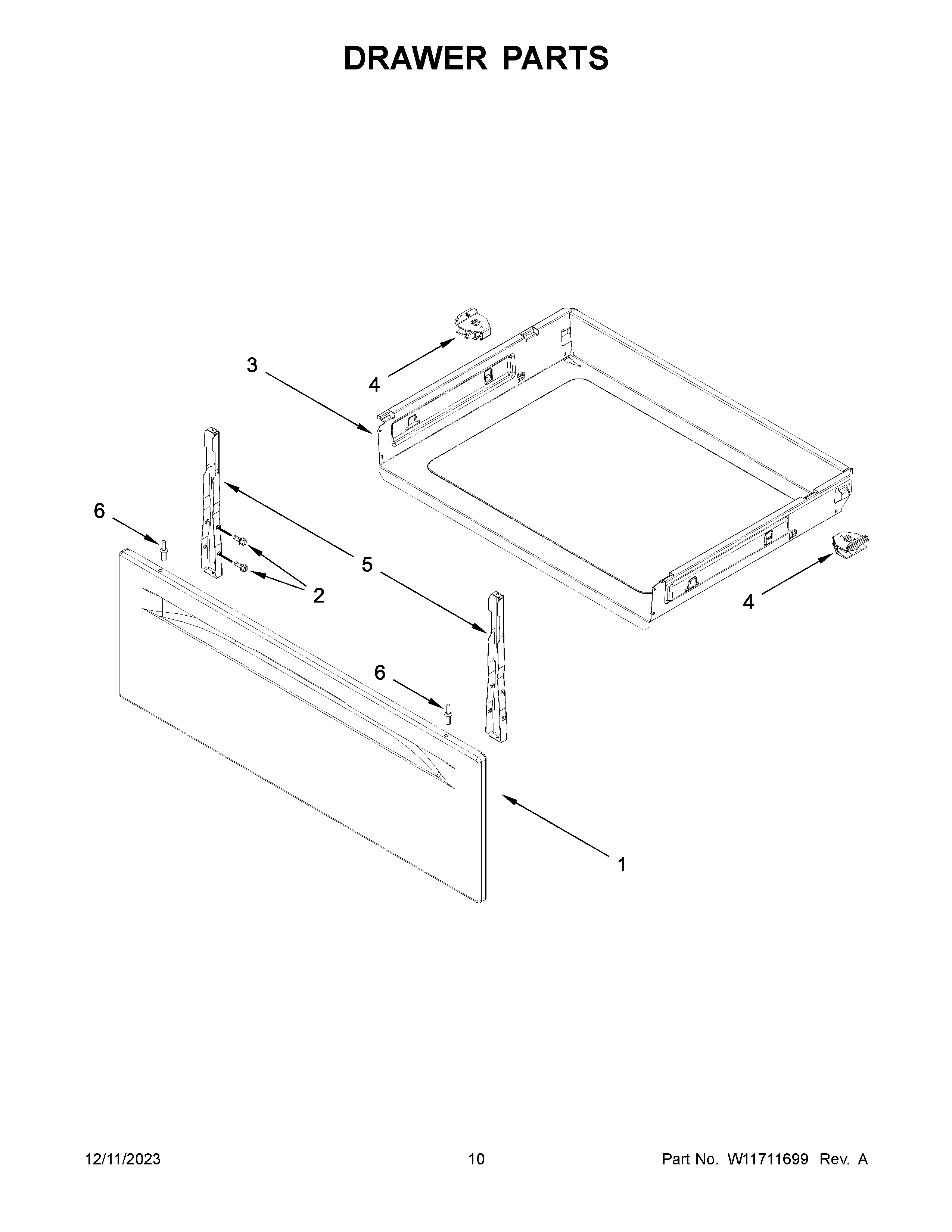 DRAWER PARTS

3

4

6

5

2

4

6

1

12/11/2023

10

Part No. W11711699 Rev. A